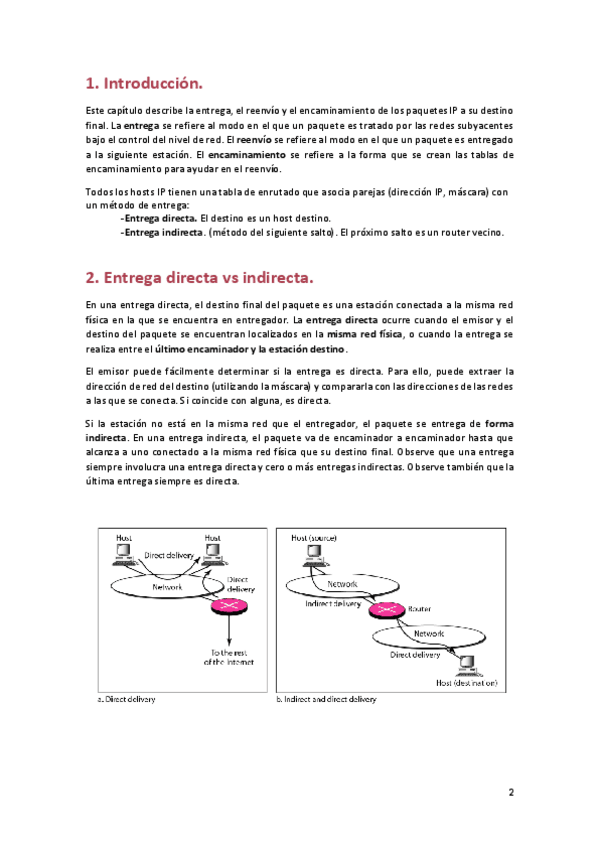 1. Introducción.

Este capítulo describe la entrega, el reenvío y el encaminamiento de los paquetes IP a su destino final. La entrega se refiere al modo en el que un paquete es tratado por las redes subyacentes bajo el control del nivel de red. El reenvío se refiere al modo en el que un paquete es entregado a la siguiente estación. El encaminamiento se refiere a la forma que se crean las tablas de encaminamiento para ayudar en el reenvío.

Todos los hosts IP tienen una tabla de enrutado que asocia parejas (dirección IP, máscara) con un método de entrega:
-Entrega directa. El destino es un host destino.
-Entrega indirecta. (método del siguiente salto). El próximo salto es un router vecino.

2. Entrega directa vs indirecta.

En una entrega directa, el destino final del paquete es una estación conectada a la misma red física en la que se encuentra en entregador. La entrega directa ocurre cuando el emisor y el destino del paquete se encuentran localizados en la misma red física, o cuando la entrega se realiza entre el último encaminador y la estación destino.

El emisor puede fácilmente determinar si la entrega es directa. Para ello, puede extraer la dirección de red del destino (utilizando la máscara) y compararla con las direcciones de las redes a las que se conecta. Si coincide con alguna, es directa.

Si la estación no está en la misma red que el entregador, el paquete se entrega de forma indirecta. En una entrega indirecta, el paquete va de encaminador a encaminador hasta que alcanza a uno conectado a la misma red física que su destino final. Observe que una entrega siempre involucra una entrega directa y cero o más entregas indirectas. Observe también que la última entrega siempre es directa.

Host
Host
Direct delivery
Network
Direct delivery
To the rest of the Internet
a. Direct delivery

Host (source)
Network
Indirect delivery
Router
Network
Direct delivery
Host (destination)
b. Indirect and direct delivery

2