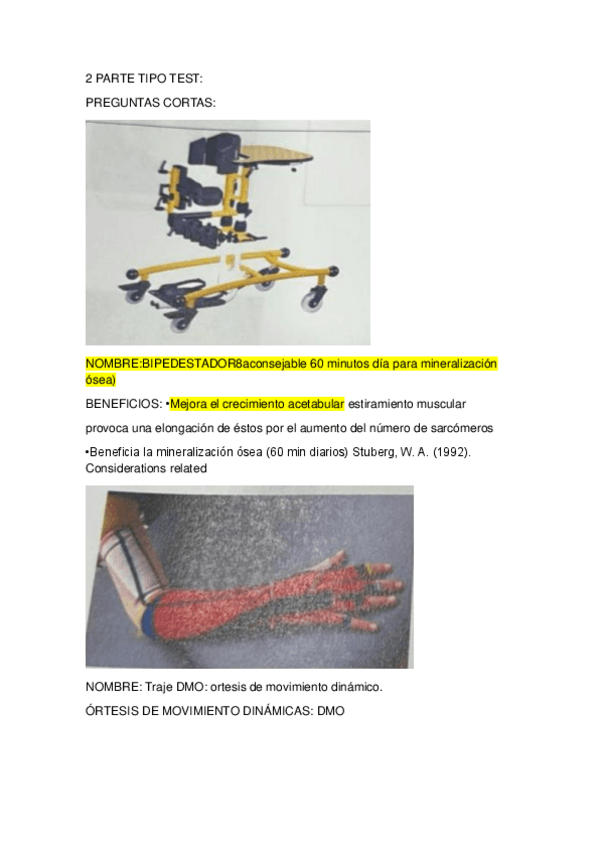 2 PARTE TIPO TEST:

PREGUNTAS CORTAS:

NOMBRE:BIPEDESTADOR8aconsejable 60 minutos día para mineralización ósea)

BENEFICIOS: •Mejora el crecimiento acetabular estiramiento muscular

provoca una elongación de éstos por el aumento del número de sarcómeros

•Beneficia la mineralización ósea (60 min diarios) Stuberg, W. A. (1992). Considerations related

NOMBRE: Traje DMO: ortesis de movimiento dinámico.

ÓRTESIS DE MOVIMIENTO DINÁMICAS: DMO