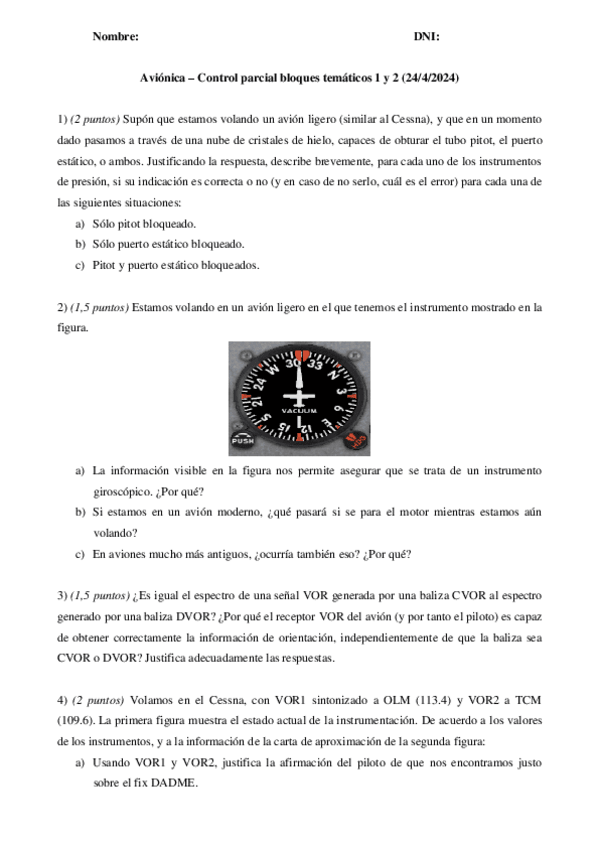 Nombre: DNI:

Aviónica – Control parcial bloques temáticos 1 y 2 (24/4/2024)

1) (2 puntos) Supón que estamos volando un avión ligero (similar al Cessna), y que en un momento dado pasamos a través de una nube de cristales de hielo, capaces de obturar el tubo pitot, el puerto estático, o ambos. Justificando la respuesta, describe brevemente, para cada uno de los instrumentos de presión, si su indicación es correcta o no (y en caso de no serlo, cuál es el error) para cada una de las siguientes situaciones:

a) Sólo pitot bloqueado.
b) Sólo puerto estático bloqueado.
c) Pitot y puerto estático bloqueados.

2) (1,5 puntos) Estamos volando en un avión ligero en el que tenemos el instrumento mostrado en la figura.

30 33 N 3 6 E 12 15 S 21 24 VACUUM PUSH HDG

a) La información visible en la figura nos permite asegurar que se trata de un instrumento giroscópico. ¿Por qué?
b) Si estamos en un avión moderno, ¿qué pasará si se para el motor mientras estamos aún volando?
c) En aviones mucho más antiguos, ¿ocurría también eso? ¿Por qué?

3) (1,5 puntos) ¿Es igual el espectro de una señal VOR generada por una baliza CVOR al espectro generado por una baliza DVOR? ¿Por qué el receptor VOR del avión (y por tanto el piloto) es capaz de obtener correctamente la información de orientación, independientemente de que la baliza sea CVOR o DVOR? Justifica adecuadamente las respuestas.

4) (2 puntos) Volamos en el Cessna, con VOR1 sintonizado a OLM (113.4) y VOR2 a TCM (109.6). La primera figura muestra el estado actual de la instrumentación. De acuerdo a los valores de los instrumentos, y a la información de la carta de aproximación de la segunda figura:

a) Usando VOR1 y VOR2, justifica la afirmación del piloto de que nos encontramos justo sobre el fix DADME.