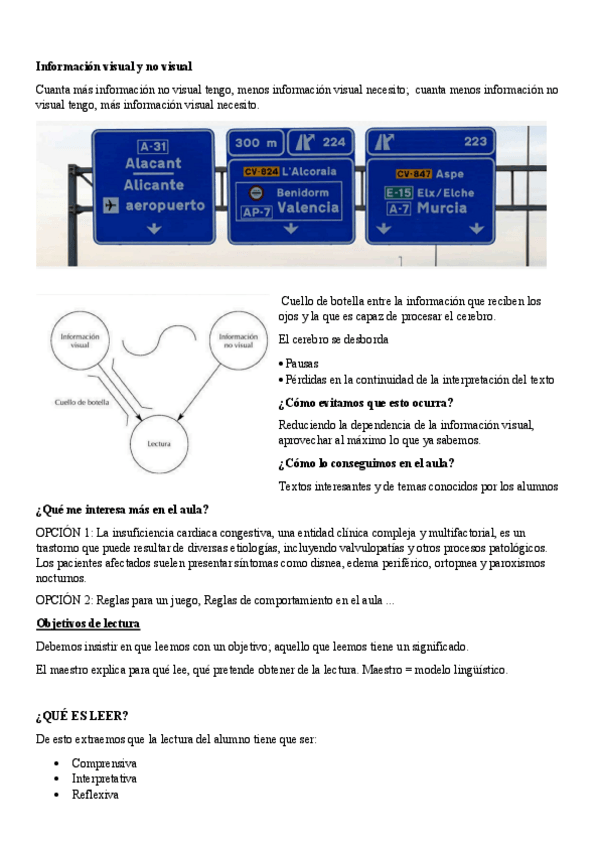 **Información visual y no visual**

Cuanta más información no visual tengo, menos información visual necesito; cuanta menos información no visual tengo, más información visual necesito.

A-31
Alacant
Alicante
aeropuerto

300 m
224
CV-824 L'Alcoraia
Benidorm
AP-7 Valencia

223
CV-847 Aspe
E-15 Elx/Elche
A-7 Murcia

Información visual

Información no visual

Cuello de botella

Lectura

Cuello de botella entre la información que reciben los ojos y la que es capaz de procesar el cerebro.

El cerebro se desborda

• Pausas
• Pérdidas en la continuidad de la interpretación del texto

**¿Cómo evitamos que esto ocurra?**

Reduciendo la dependencia de la información visual, aprovechar al máximo lo que ya sabemos.

**¿Cómo lo conseguimos en el aula?**

Textos interesantes y de temas conocidos por los alumnos

**¿Qué me interesa más en el aula?**

OPCIÓN 1: La insuficiencia cardiaca congestiva, una entidad clínica compleja y multifactorial, es un trastorno que puede resultar de diversas etiologías, incluyendo valvulopatías y otros procesos patológicos. Los pacientes afectados suelen presentar síntomas como disnea, edema periférico, ortopnea y paroxismos nocturnos.

OPCIÓN 2: Reglas para un juego, Reglas de comportamiento en el aula …

**Objetivos de lectura**

Debemos insistir en que leemos con un objetivo; aquello que leemos tiene un significado.

El maestro explica para qué lee, qué pretende obtener de la lectura. Maestro = modelo lingüístico.

**¿QUÉ ES LEER?**

De esto extraemos que la lectura del alumno tiene que ser:

• Comprensiva
• Interpretativa
• Reflexiva