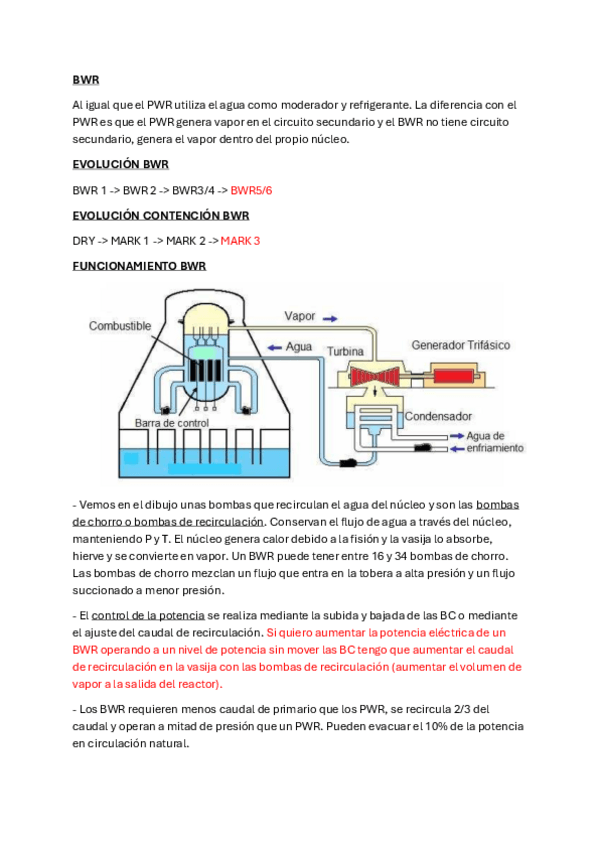 BWR

Al igual que el PWR utiliza el agua como moderador y refrigerante. La diferencia con el PWR es que el PWR genera vapor en el circuito secundario y el BWR no tiene circuito secundario, genera el vapor dentro del propio núcleo.

EVOLUCIÓN BWR

BWR 1 -> BWR 2 -> BWR3/4 -> BWR5/6

EVOLUCIÓN CONTENCIÓN BWR

DRY -> MARK 1 -> MARK 2 -> MARK 3

FUNCIONAMIENTO BWR

Combustible
Vapor
Agua
Turbina
Generador Trifásico
Barra de control
Condensador
Agua de enfriamiento

- Vemos en el dibujo unas bombas que recirculan el agua del núcleo y son las bombas de chorro o bombas de recirculación. Conservan el flujo de agua a través del núcleo, manteniendo P y T. El núcleo genera calor debido a la fisión y la vasija lo absorbe, hierve y se convierte en vapor. Un BWR puede tener entre 16 y 34 bombas de chorro. Las bombas de chorro mezclan un flujo que entra en la tobera a alta presión y un flujo succionado a menor presión.

- El control de la potencia se realiza mediante la subida y bajada de las BC o mediante el ajuste del caudal de recirculación. Si quiero aumentar la potencia eléctrica de un BWR operando a un nivel de potencia sin mover las BC tengo que aumentar el caudal de recirculación en la vasija con las bombas de recirculación (aumentar el volumen de vapor a la salida del reactor).

- Los BWR requieren menos caudal de primario que los PWR, se recircula 2/3 del caudal y operan a mitad de presión que un PWR. Pueden evacuar el 10% de la potencia en circulación natural.