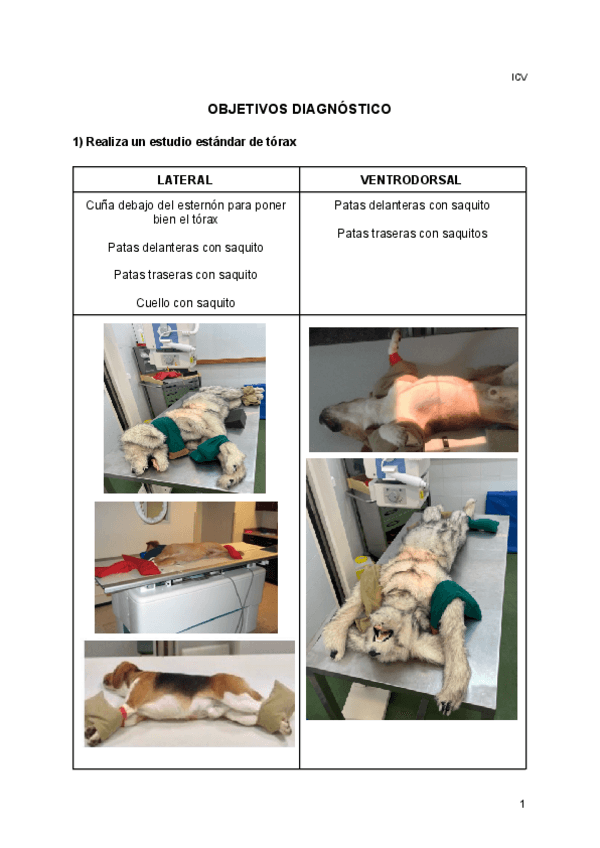 ICV

OBJETIVOS DIAGNÓSTICO

1) Realiza un estudio estándar de tórax

| LATERAL | VENTRODORSAL |
|---|---|
| Cuña debajo del esternón para poner bien el tórax<br><br>Patas delanteras con saquito<br><br>Patas traseras con saquito<br><br>Cuello con saquito | Patas delanteras con saquito<br><br>Patas traseras con saquitos |
| | |

1