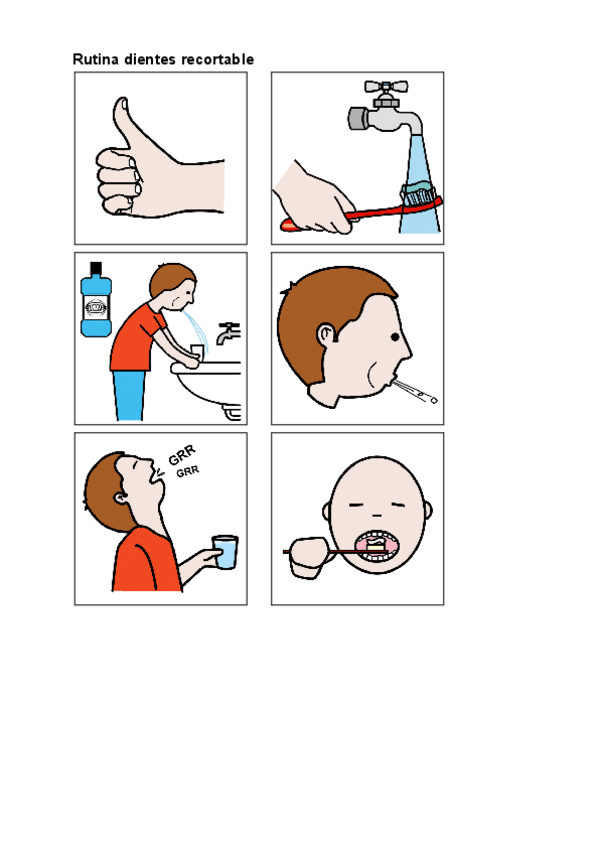 Rutina dientes recortable

GRR
GRR