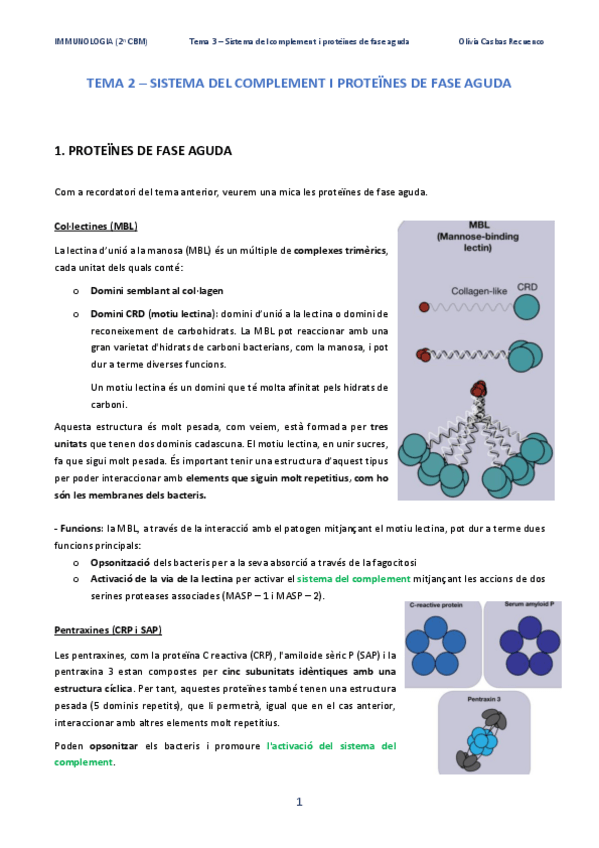 IMMUNOLOGIA (2n CBM) Tema 3 – Sistema del complement i proteïnes de fase aguda Olivia Casbas Recuenco

TEMA 2 – SISTEMA DEL COMPLEMENT I PROTEÏNES DE FASE AGUDA

1. PROTEÏNES DE FASE AGUDA

Com a recordatori del tema anterior, veurem una mica les proteïnes de fase aguda.

Col·lectines (MBL)

La lectina d'unió a la manosa (MBL) és un múltiple de complexes trimèrics, cada unitat dels quals conté:

o Domini semblant al col·lagen

o Domini CRD (motiu lectina): domini d'unió a la lectina o domini de reconeixement de carbohidrats. La MBL pot reaccionar amb una gran varietat d'hidrats de carboni bacterians, com la manosa, i pot dur a terme diverses funcions.

Un motiu lectina és un domini que té molta afinitat pels hidrats de carboni.

Aquesta estructura és molt pesada, com veiem, està formada per tres unitats que tenen dos dominis cadascuna. El motiu lectina, en unir sucres, fa que sigui molt pesada. És important tenir una estructura d'aquest tipus per poder interaccionar amb elements que siguin molt repetitius, com ho són les membranes dels bacteris.

MBL (Mannose-binding lectin)

Collagen-like

CRD

- Funcions: la MBL, a través de la interacció amb el patogen mitjançant el motiu lectina, pot dur a terme dues funcions principals:

o Opsonització dels bacteris per a la seva absorció a través de la fagocitosi

o Activació de la via de la lectina per activar el sistema del complement mitjançant les accions de dos serines proteases associades (MASP – 1 i MASP – 2).

Pentraxines (CRP i SAP)

Les pentraxines, com la proteïna C reactiva (CRP), l'amiloide sèric P (SAP) i la pentraxina 3 estan compostes per cinc subunitats idèntiques amb una estructura cíclica. Per tant, aquestes proteïnes també tenen una estructura pesada (5 dominis repetits), que li permetrà, igual que en el cas anterior, interaccionar amb altres elements molt repetitius.

Poden opsonitzar els bacteris i promoure l'activació del sistema del complement.

C-reactive protein

Serum amyloid P

Pentraxin 3

1