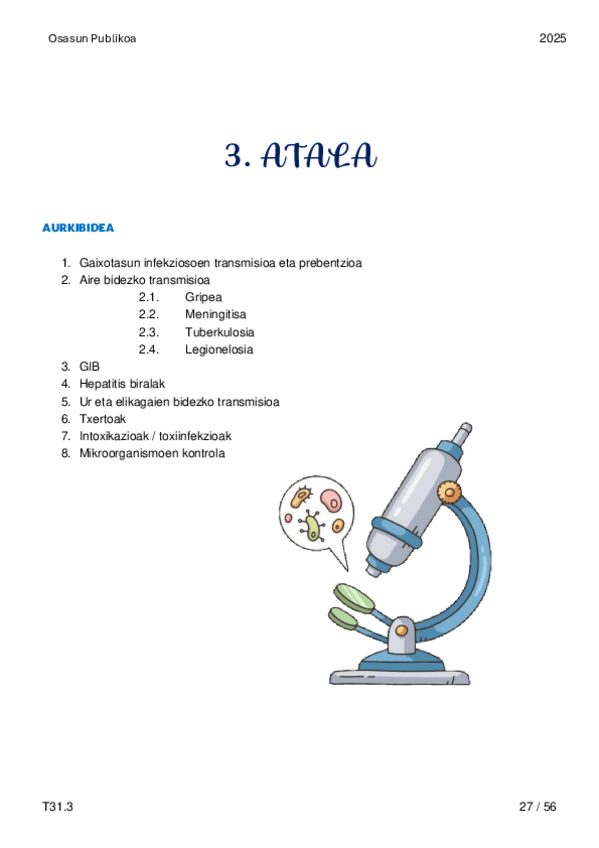 Osasun Publikoa

2025

3. ATALA

AURKIBIDEA

1. Gaixotasun infekziosoen transmisioa eta prebentzioa
2. Aire bidezko transmisioa
 2.1. Gripea
 2.2. Meningitisa
 2.3. Tuberkulosia
 2.4. Legionelosia
3. GIB
4. Hepatitis biralak
5. Ur eta elikagaien bidezko transmisioa
6. Txertoak
7. Intoxikazioak / toxiinfekzioak
8. Mikroorganismoen kontrola

T31.3

27 / 56