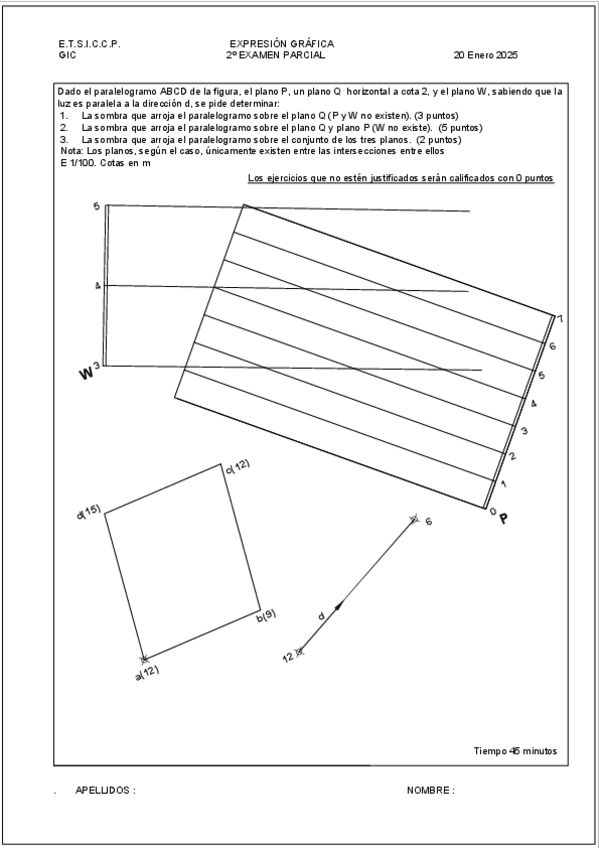 E.T.S.I.C.C.P.
GIC

EXPRESIÓN GRÁFICA
2º EXAMEN PARCIAL

20 Enero 2025

Dado el paralelogramo ABCD de la figura, el plano P, un plano Q horizontal a cota 2, y el plano W, sabiendo que la luz es paralela a la dirección d, se pide determinar:
1. La sombra que arroja el paralelogramo sobre el plano Q (P y W no existen). (3 puntos)
2. La sombra que arroja el paralelogramo sobre el plano Q y plano P (W no existe). (5 puntos)
3. La sombra que arroja el paralelogramo sobre el conjunto de los tres planos. (2 puntos)
Nota: Los planos, según el caso, únicamente existen entre las intersecciones entre ellos
E 1/100. Cotas en m

Los ejercicios que no estén justificados serán calificados con 0 puntos

5
4
W 3
7
6
5
4
3
2
1
0 P

c(12)
d(15)
b(9)
a(12)
6
d
12

Tiempo 45 minutos

. APELLIDOS :

NOMBRE :