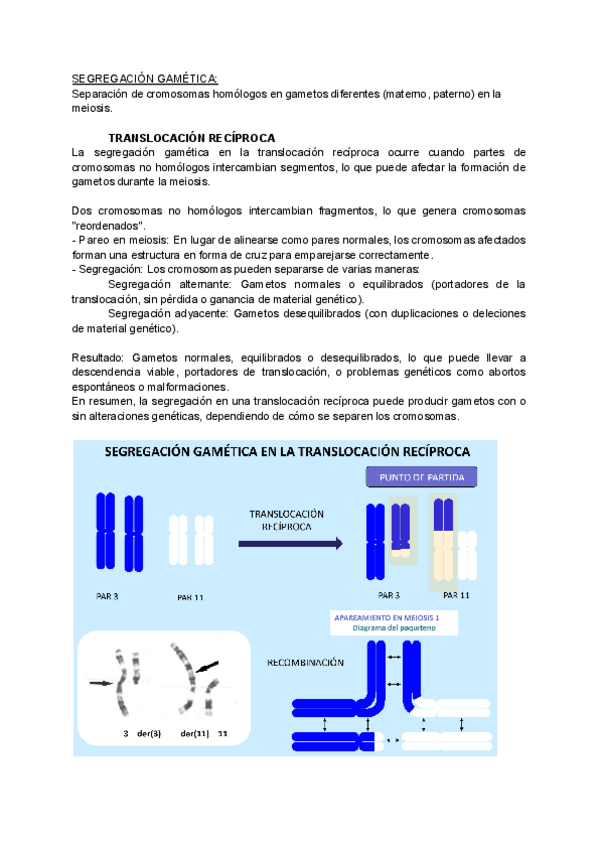 SEGREGACIÓN GAMÉTICA:
Separación de cromosomas homólogos en gametos diferentes (materno, paterno) en la meiosis.

TRANSLOCACIÓN RECÍPROCA
La segregación gamética en la translocación recíproca ocurre cuando partes de cromosomas no homólogos intercambian segmentos, lo que puede afectar la formación de gametos durante la meiosis.

Dos cromosomas no homólogos intercambian fragmentos, lo que genera cromosomas "reordenados".
- Pareo en meiosis: En lugar de alinearse como pares normales, los cromosomas afectados forman una estructura en forma de cruz para emparejarse correctamente.
- Segregación: Los cromosomas pueden separarse de varias maneras:
Segregación alternante: Gametos normales o equilibrados (portadores de la translocación, sin pérdida o ganancia de material genético).
Segregación adyacente: Gametos desequilibrados (con duplicaciones o deleciones de material genético).

Resultado: Gametos normales, equilibrados o desequilibrados, lo que puede llevar a descendencia viable, portadores de translocación, o problemas genéticos como abortos espontáneos o malformaciones.
En resumen, la segregación en una translocación recíproca puede producir gametos con o sin alteraciones genéticas, dependiendo de cómo se separen los cromosomas.

SEGREGACIÓN GAMÉTICA EN LA TRANSLOCACIÓN RECÍPROCA
PUNTO DE PARTIDA
TRANSLOCACIÓN RECÍPROCA
PAR 3
PAR 11
PAR 3
PAR 11
APAREAMIENTO EN MEIOSIS 1
Diagrama del paquiteno
RECOMBINACIÓN
3 der(3) der(11) 11