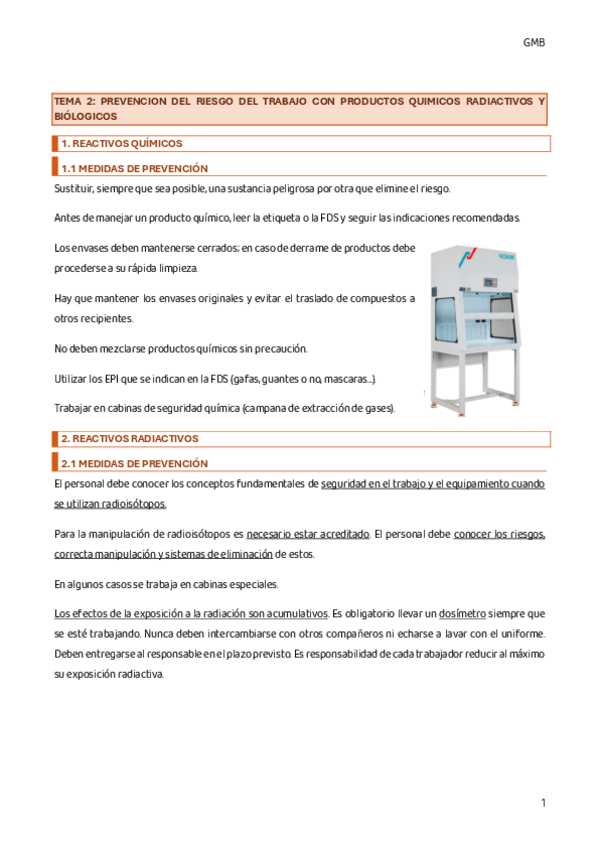 GMB

TEMA 2: PREVENCION DEL RIESGO DEL TRABAJO CON PRODUCTOS QUIMICOS RADIACTIVOS Y BIÓLOGICOS

1. REACTIVOS QUÍMICOS

1.1 MEDIDAS DE PREVENCIÓN

Sustituir, siempre que sea posible, una sustancia peligrosa por otra que elimine el riesgo.

Antes de manejar un producto químico, leer la etiqueta o la FDS y seguir las indicaciones recomendadas.

Los envases deben mantenerse cerrados; en caso de derrame de productos debe procederse a su rápida limpieza.

Hay que mantener los envases originales y evitar el traslado de compuestos a otros recipientes.

No deben mezclarse productos químicos sin precaución.

Utilizar los EPI que se indican en la FDS (gafas, guantes o no, mascaras...).

Trabajar en cabinas de seguridad química (campana de extracción de gases).

2. REACTIVOS RADIACTIVOS

2.1 MEDIDAS DE PREVENCIÓN

El personal debe conocer los conceptos fundamentales de seguridad en el trabajo y el equipamiento cuando se utilizan radioisótopos.

Para la manipulación de radioisótopos es necesario estar acreditado. El personal debe conocer los riesgos, correcta manipulación y sistemas de eliminación de estos.

En algunos casos se trabaja en cabinas especiales.

Los efectos de la exposición a la radiación son acumulativos. Es obligatorio llevar un dosímetro siempre que se esté trabajando. Nunca deben intercambiarse con otros compañeros ni echarse a lavar con el uniforme. Deben entregarse al responsable en el plazo previsto. Es responsabilidad de cada trabajador reducir al máximo su exposición radiactiva.

1