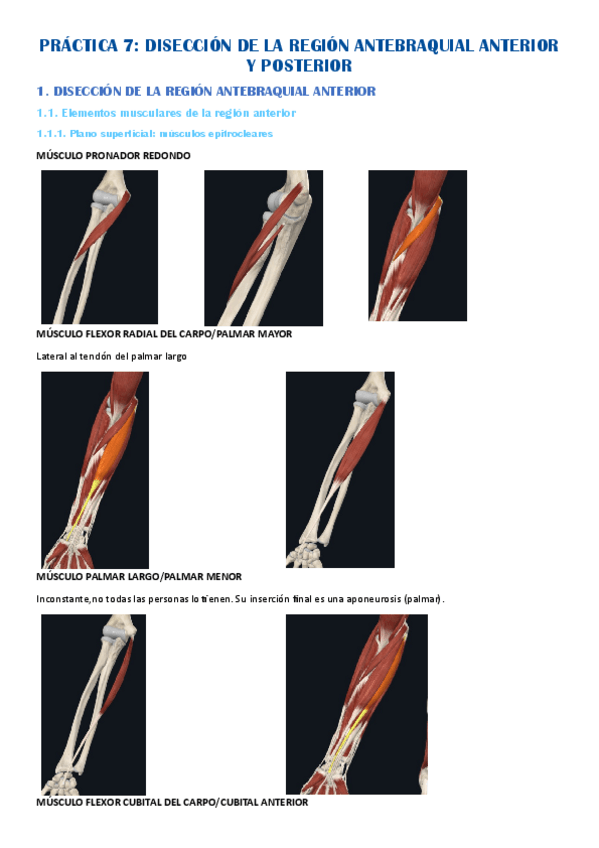 PRÁCTICA 7: DISECCIÓN DE LA REGIÓN ANTEBRAQUIAL ANTERIOR Y POSTERIOR

1. DISECCIÓN DE LA REGIÓN ANTEBRAQUIAL ANTERIOR

1.1. Elementos musculares de la región anterior

1.1.1. Plano superficial: músculos epitrocleares

MÚSCULO PRONADOR REDONDO

MÚSCULO FLEXOR RADIAL DEL CARPO/PALMAR MAYOR

Lateral al tendón del palmar largo

MÚSCULO PALMAR LARGO/PALMAR MENOR

Inconstante, no todas las personas lo tienen. Su inserción final es una aponeurosis (palmar).

MÚSCULO FLEXOR CUBITAL DEL CARPO/CUBITAL ANTERIOR