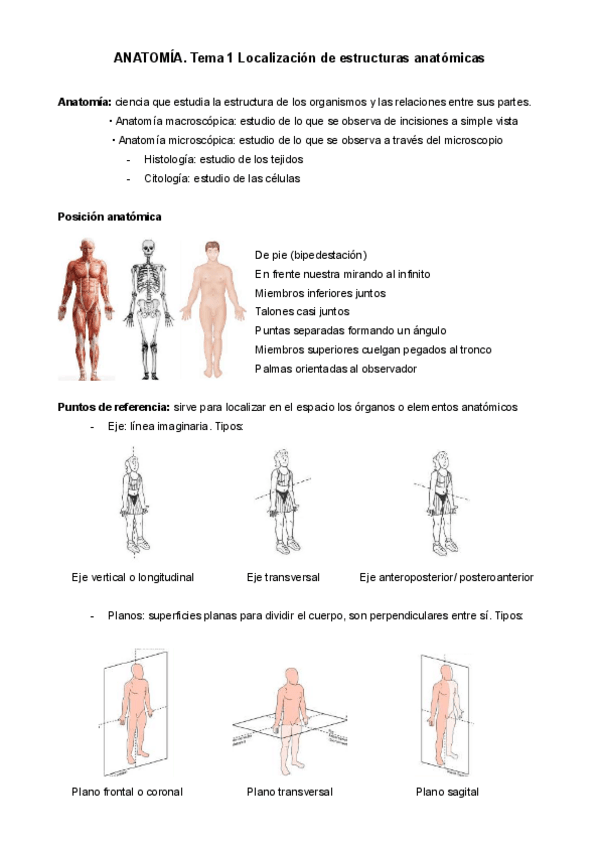 ANATOMÍA. Tema 1 Localización de estructuras anatómicas

Anatomía: ciencia que estudia la estructura de los organismos y las relaciones entre sus partes.

• Anatomía macroscópica: estudio de lo que se observa de incisiones a simple vista

• Anatomía microscópica: estudio de lo que se observa a través del microscopio

- Histología: estudio de los tejidos
- Citología: estudio de las células

Posición anatómica

De pie (bipedestación)
En frente nuestra mirando al infinito
Miembros inferiores juntos
Talones casi juntos
Puntas separadas formando un ángulo
Miembros superiores cuelgan pegados al tronco
Palmas orientadas al observador

Puntos de referencia: sirve para localizar en el espacio los órganos o elementos anatómicos

- Eje: línea imaginaria. Tipos:

Eje vertical o longitudinal

Eje transversal

Eje anteroposterior/ posteroanterior

- Planos: superficies planas para dividir el cuerpo, son perpendiculares entre sí. Tipos:

Plano frontal o coronal

Plano transversal

Plano sagital