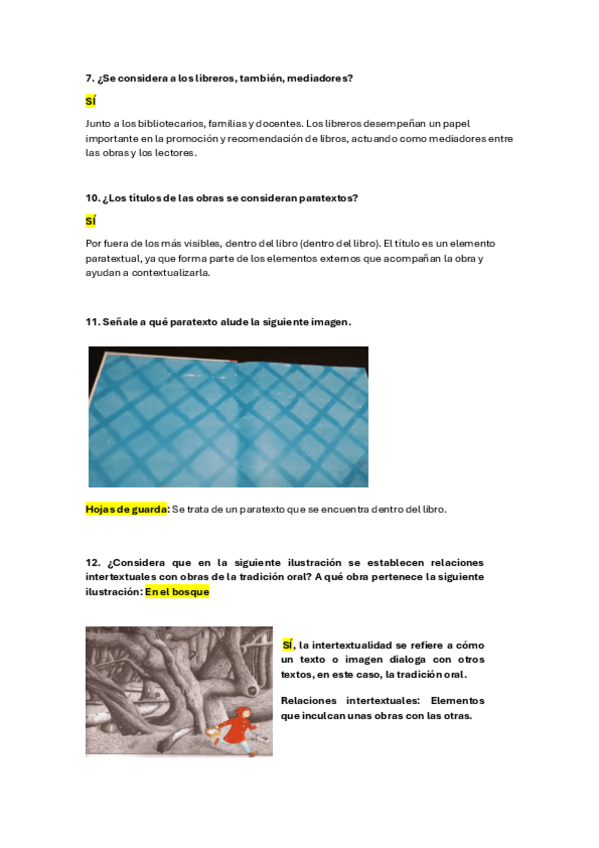 7. ¿Se considera a los libreros, también, mediadores?

SÍ

Junto a los bibliotecarios, familias y docentes. Los libreros desempeñan un papel importante en la promoción y recomendación de libros, actuando como mediadores entre las obras y los lectores.

10. ¿Los títulos de las obras se consideran paratextos?

SÍ

Por fuera de los más visibles, dentro del libro (dentro del libro). El título es un elemento paratextual, ya que forma parte de los elementos externos que acompañan la obra y ayudan a contextualizarla.

11. Señale a qué paratexto alude la siguiente imagen.

Hojas de guarda: Se trata de un paratexto que se encuentra dentro del libro.

12. ¿Considera que en la siguiente ilustración se establecen relaciones intertextuales con obras de la tradición oral? A qué obra pertenece la siguiente ilustración: En el bosque

SÍ, la intertextualidad se refiere a cómo un texto o imagen dialoga con otros textos, en este caso, la tradición oral.

Relaciones intertextuales: Elementos que inculcan unas obras con las otras.