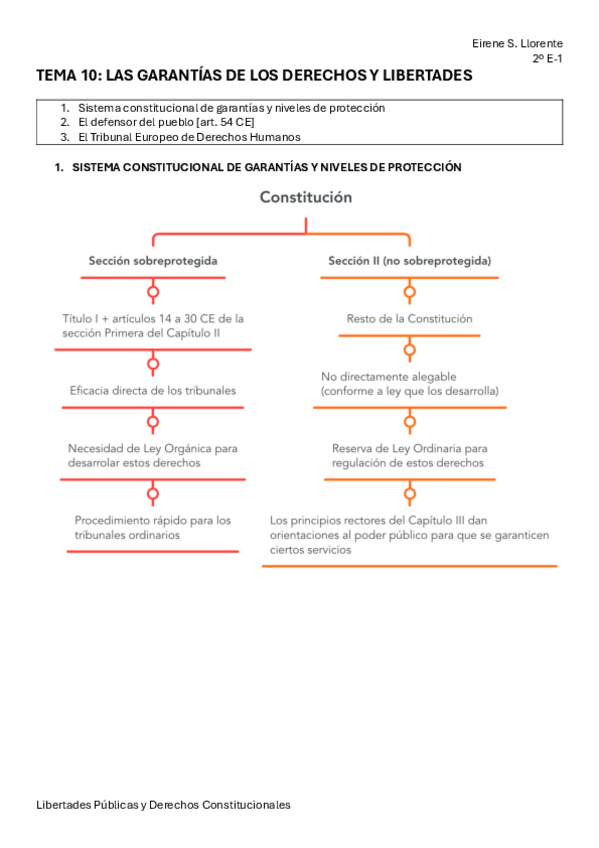 Eirene S. Llorente
2º E-1

TEMA 10: LAS GARANTÍAS DE LOS DERECHOS Y LIBERTADES

1. Sistema constitucional de garantías y niveles de protección
2. El defensor del pueblo [art. 54 CE]
3. El Tribunal Europeo de Derechos Humanos

1. SISTEMA CONSTITUCIONAL DE GARANTÍAS Y NIVELES DE PROTECCIÓN

Constitución

Sección sobreprotegida

Título I + artículos 14 a 30 CE de la sección Primera del Capítulo II

Eficacia directa de los tribunales

Necesidad de Ley Orgánica para desarrolar estos derechos

Procedimiento rápido para los tribunales ordinarios

Sección II (no sobreprotegida)

Resto de la Constitución

No directamente alegable (conforme a ley que los desarrolla)

Reserva de Ley Ordinaria para regulación de estos derechos

Los principios rectores del Capítulo III dan orientaciones al poder público para que se garanticen ciertos servicios

Libertades Públicas y Derechos Constitucionales