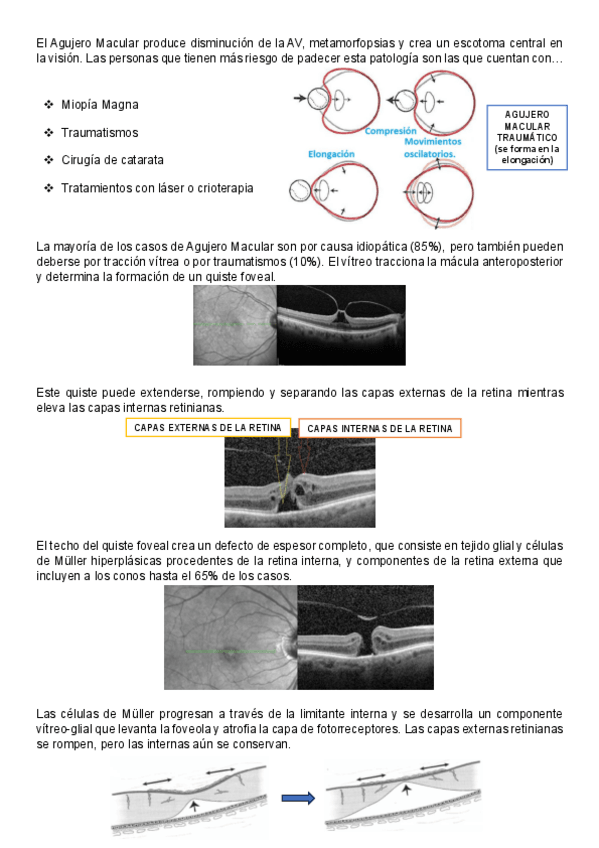 El Agujero Macular produce disminución de la AV, metamorfopsias y crea un escotoma central en la visión. Las personas que tienen más riesgo de padecer esta patología son las que cuentan con…

❖ Miopía Magna

❖ Traumatismos

❖ Cirugía de catarata

❖ Tratamientos con láser o crioterapia

Compresión

Movimientos oscilatorios.

Elongación

AGUJERO MACULAR TRAUMÁTICO (se forma en la elongación)

La mayoría de los casos de Agujero Macular son por causa idiopática (85%), pero también pueden deberse por tracción vítrea o por traumatismos (10%). El vítreo tracciona la mácula anteroposterior y determina la formación de un quiste foveal.

Este quiste puede extenderse, rompiendo y separando las capas externas de la retina mientras eleva las capas internas retinianas.

CAPAS EXTERNAS DE LA RETINA

CAPAS INTERNAS DE LA RETINA

El techo del quiste foveal crea un defecto de espesor completo, que consiste en tejido glial y células de Müller hiperplásicas procedentes de la retina interna, y componentes de la retina externa que incluyen a los conos hasta el 65% de los casos.

Las células de Müller progresan a través de la limitante interna y se desarrolla un componente vítreo-glial que levanta la foveola y atrofia la capa de fotorreceptores. Las capas externas retinianas se rompen, pero las internas aún se conservan.