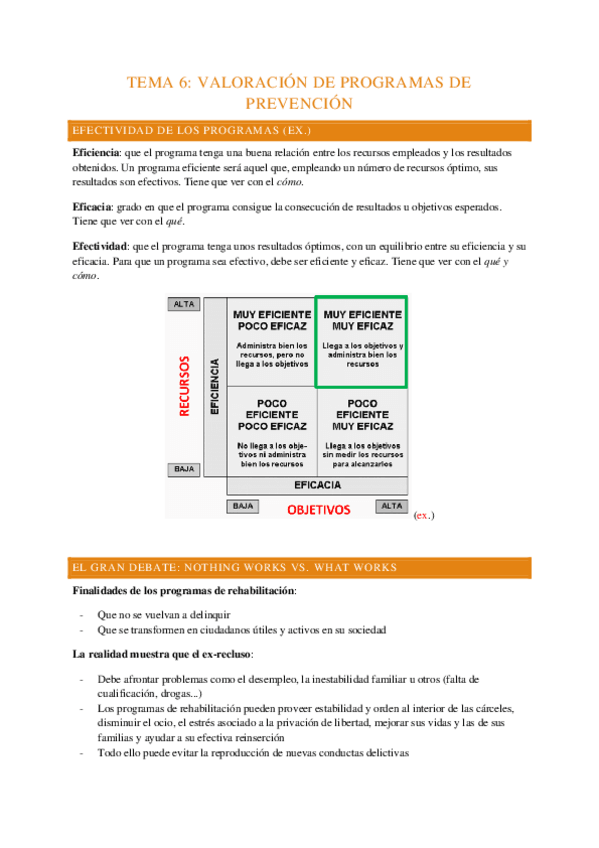 TEMA 6: VALORACIÓN DE PROGRAMAS DE PREVENCIÓN

EFECTIVIDAD DE LOS PROGRAMAS (EX.)

Eficiencia: que el programa tenga una buena relación entre los recursos empleados y los resultados obtenidos. Un programa eficiente será aquel que, empleando un número de recursos óptimo, sus resultados son efectivos. Tiene que ver con el cómo.

Eficacia: grado en que el programa consigue la consecución de resultados u objetivos esperados. Tiene que ver con el qué.

Efectividad: que el programa tenga unos resultados óptimos, con un equilibrio entre su eficiencia y su eficacia. Para que un programa sea efectivo, debe ser eficiente y eficaz. Tiene que ver con el qué y cómo.

ALTA
RECURSOS
EFICIENCIA
BAJA

MUY EFICIENTE POCO EFICAZ
Administra bien los recursos, pero no llega a los objetivos

MUY EFICIENTE MUY EFICAZ
Llega a los objetivos y administra bien los recursos

POCO EFICIENTE POCO EFICAZ
No llega a los objetivos ni administra bien los recursos

POCO EFICIENTE MUY EFICAZ
Llega a los objetivos sin medir los recursos para alcanzarlos

EFICACIA
BAJA OBJETIVOS ALTA

(ex.)

EL GRAN DEBATE: NOTHING WORKS VS. WHAT WORKS

Finalidades de los programas de rehabilitación:

- Que no se vuelvan a delinquir
- Que se transformen en ciudadanos útiles y activos en su sociedad

La realidad muestra que el ex-recluso:

- Debe afrontar problemas como el desempleo, la inestabilidad familiar u otros (falta de cualificación, drogas...)
- Los programas de rehabilitación pueden proveer estabilidad y orden al interior de las cárceles, disminuir el ocio, el estrés asociado a la privación de libertad, mejorar sus vidas y las de sus familias y ayudar a su efectiva reinserción
- Todo ello puede evitar la reproducción de nuevas conductas delictivas