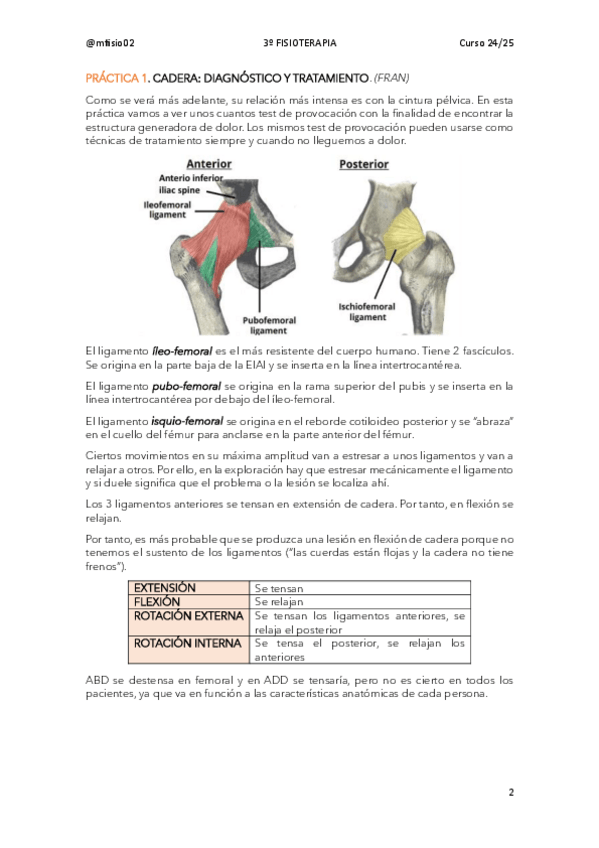 @mfisio02 3º FISIOTERAPIA Curso 24/25

PRÁCTICA 1. CADERA: DIAGNÓSTICO Y TRATAMIENTO. (FRAN)

Como se verá más adelante, su relación más intensa es con la cintura pélvica. En esta práctica vamos a ver unos cuantos test de provocación con la finalidad de encontrar la estructura generadora de dolor. Los mismos test de provocación pueden usarse como técnicas de tratamiento siempre y cuando no lleguemos a dolor.

Anterior
Anterio inferior iliac spine
Ileofemoral ligament
Pubofemoral ligament

Posterior
Ischiofemoral ligament

El ligamento íleo-femoral es el más resistente del cuerpo humano. Tiene 2 fascículos. Se origina en la parte baja de la EIAI y se inserta en la línea intertrocantérea.

El ligamento pubo-femoral se origina en la rama superior del pubis y se inserta en la línea intertrocantérea por debajo del íleo-femoral.

El ligamento isquio-femoral se origina en el reborde cotiloideo posterior y se "abraza" en el cuello del fémur para anclarse en la parte anterior del fémur.

Ciertos movimientos en su máxima amplitud van a estresar a unos ligamentos y van a relajar a otros. Por ello, en la exploración hay que estresar mecánicamente el ligamento y si duele significa que el problema o la lesión se localiza ahí.

Los 3 ligamentos anteriores se tensan en extensión de cadera. Por tanto, en flexión se relajan.

Por tanto, es más probable que se produzca una lesión en flexión de cadera porque no tenemos el sustento de los ligamentos ("las cuerdas están flojas y la cadera no tiene frenos").

| EXTENSIÓN | Se tensan |
|---|---|
| FLEXIÓN | Se relajan |
| ROTACIÓN EXTERNA | Se tensan los ligamentos anteriores, se relaja el posterior |
| ROTACIÓN INTERNA | Se tensa el posterior, se relajan los anteriores |

ABD se destensa en femoral y en ADD se tensaría, pero no es cierto en todos los pacientes, ya que va en función a las características anatómicas de cada persona.

2