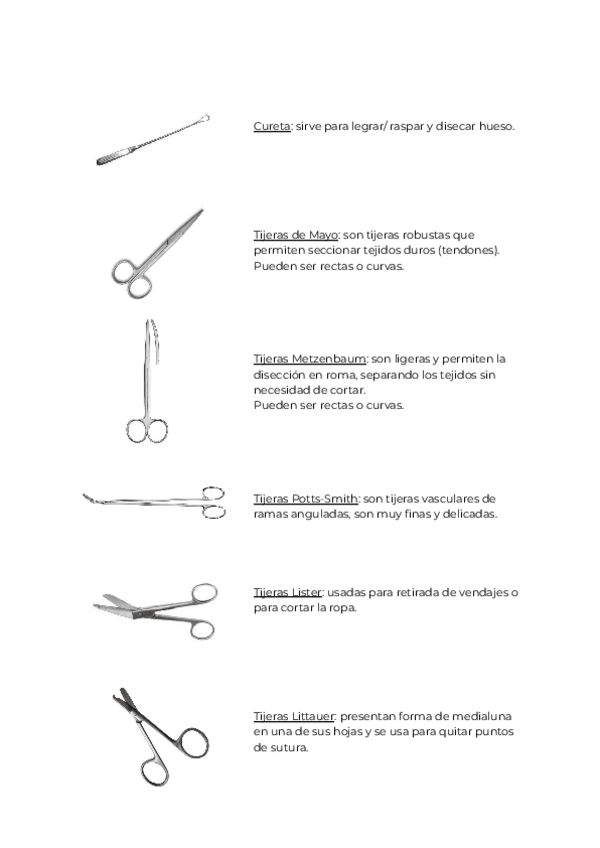 Cureta: sirve para legrar/ raspar y disecar hueso.

Tijeras de Mayo: son tijeras robustas que permiten seccionar tejidos duros (tendones). Pueden ser rectas o curvas.

Tijeras Metzenbaum: son ligeras y permiten la disección en roma, separando los tejidos sin necesidad de cortar.
Pueden ser rectas o curvas.

Tijeras Potts-Smith: son tijeras vasculares de ramas anguladas, son muy finas y delicadas.

Tijeras Lister: usadas para retirada de vendajes o para cortar la ropa.

Tijeras Littauer: presentan forma de medialuna en una de sus hojas y se usa para quitar puntos de sutura.