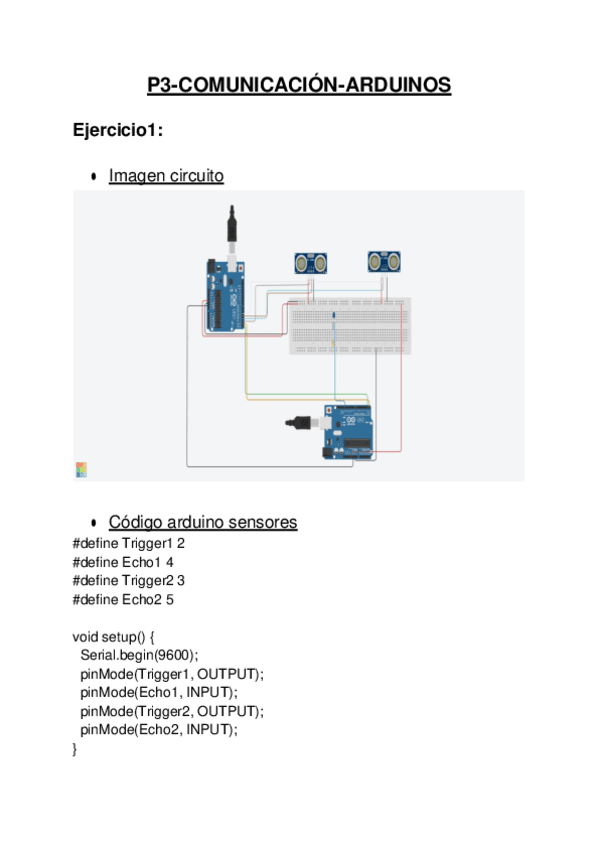 P3-COMUNICACIÓN-ARDUINOS

Ejercicio1:

• Imagen circuito

• Código arduino sensores

#define Trigger1 2
#define Echo1 4
#define Trigger2 3
#define Echo2 5

void setup() {
 Serial.begin(9600);
 pinMode(Trigger1, OUTPUT);
 pinMode(Echo1, INPUT);
 pinMode(Trigger2, OUTPUT);
 pinMode(Echo2, INPUT);
}