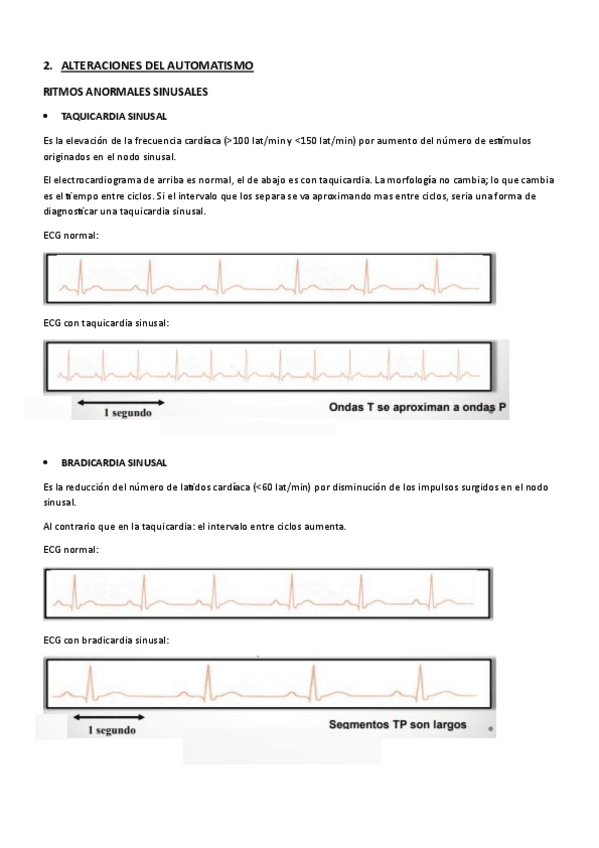 2. ALTERACIONES DEL AUTOMATISMO

RITMOS ANORMALES SINUSALES

• TAQUICARDIA SINUSAL

Es la elevación de la frecuencia cardíaca (>100 lat/min y <150 lat/min) por aumento del número de estímulos originados en el nodo sinusal.

El electrocardiograma de arriba es normal, el de abajo es con taquicardia. La morfología no cambia; lo que cambia es el tiempo entre ciclos. Si el intervalo que los separa se va aproximando mas entre ciclos, seria una forma de diagnosticar una taquicardia sinusal.

ECG normal:

ECG con taquicardia sinusal:

1 segundo

Ondas T se aproximan a ondas P

• BRADICARDIA SINUSAL

Es la reducción del número de latidos cardíaca (<60 lat/min) por disminución de los impulsos surgidos en el nodo sinusal.

Al contrario que en la taquicardia: el intervalo entre ciclos aumenta.

ECG normal:

ECG con bradicardia sinusal:

1 segundo

Segmentos TP son largos