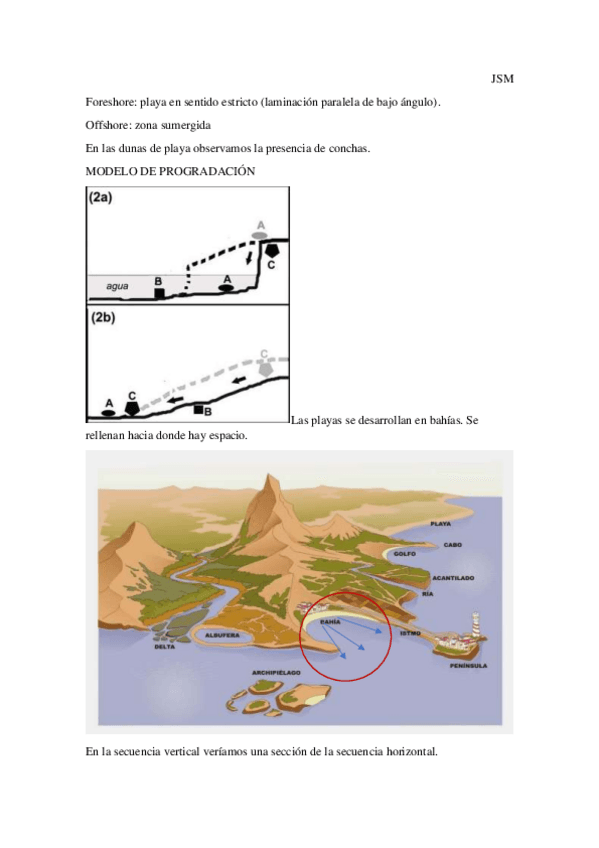 JSM

Foreshore: playa en sentido estricto (laminación paralela de bajo ángulo).

Offshore: zona sumergida

En las dunas de playa observamos la presencia de conchas.

MODELO DE PROGRADACIÓN

(2a)

A

C

agua

B

A

(2b)

C

A

C

B

Las playas se desarrollan en bahías. Se rellenan hacia donde hay espacio.

PLAYA

CABO

GOLFO

ACANTILADO

RÍA

BAHÍA

ISTMO

ALBUFERA

DELTA

PENÍNSULA

ARCHIPIÉLAGO

En la secuencia vertical veríamos una sección de la secuencia horizontal.