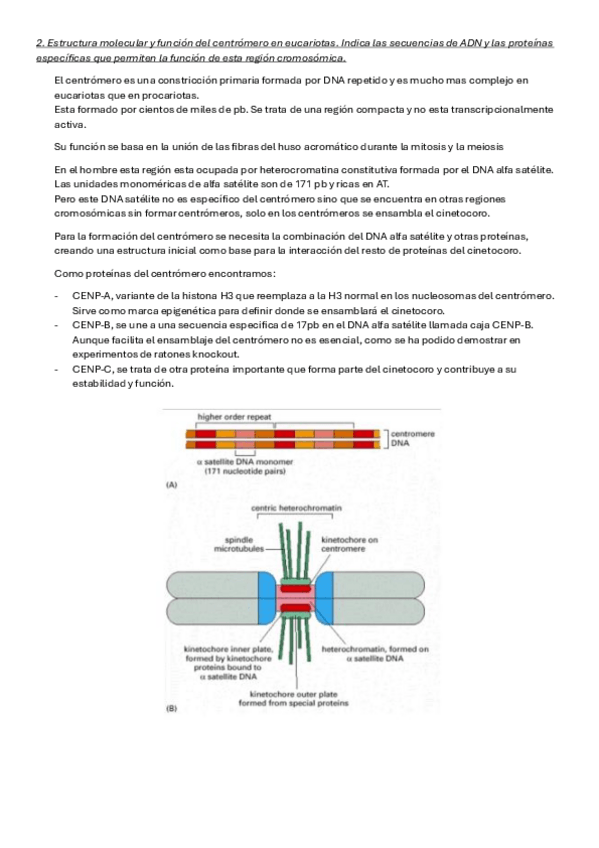 2. Estructura molecular y función del centrómero en eucariotas. Indica las secuencias de ADN y las proteínas específicas que permiten la función de esta región cromosómica.

El centrómero es una constricción primaria formada por DNA repetido y es mucho mas complejo en eucariotas que en procariotas.
Esta formado por cientos de miles de pb. Se trata de una región compacta y no esta transcripcionalmente activa.

Su función se basa en la unión de las fibras del huso acromático durante la mitosis y la meiosis

En el hombre esta región esta ocupada por heterocromatina constitutiva formada por el DNA alfa satélite. Las unidades monoméricas de alfa satélite son de 171 pb y ricas en AT.
Pero este DNA satélite no es especifico del centrómero sino que se encuentra en otras regiones cromosómicas sin formar centrómeros, solo en los centrómeros se ensambla el cinetocoro.

Para la formación del centrómero se necesita la combinación del DNA alfa satélite y otras proteínas, creando una estructura inicial como base para la interacción del resto de proteínas del cinetocoro.

Como proteínas del centrómero encontramos:

- CENP-A, variante de la histona H3 que reemplaza a la H3 normal en los nucleosomas del centrómero. Sirve como marca epigenética para definir donde se ensamblará el cinetocoro.
- CENP-B, se une a una secuencia especifica de 17pb en el DNA alfa satélite llamada caja CENP-B. Aunque facilita el ensamblaje del centrómero no es esencial, como se ha podido demostrar en experimentos de ratones knockout.
- CENP-C, se trata de otra proteína importante que forma parte del cinetocoro y contribuye a su estabilidad y función.

higher order repeat
centromere DNA
α satellite DNA monomer (171 nucleotide pairs)
(A)
centric heterochromatin
spindle microtubules
kinetochore on centromere
kinetochore inner plate, formed by kinetochore proteins bound to α satellite DNA
heterochromatin, formed on α satellite DNA
kinetochore outer plate formed from special proteins
(B)