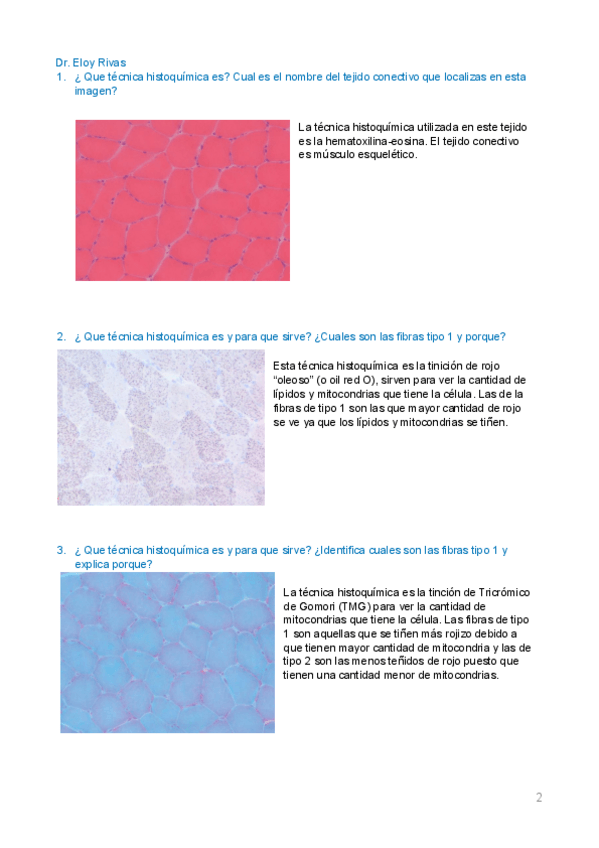 Dr. Eloy Rivas

1. ¿ Que técnica histoquímica es? Cual es el nombre del tejido conectivo que localizas en esta imagen?

La técnica histoquímica utilizada en este tejido es la hematoxilina-eosina. El tejido conectivo es músculo esquelético.

2. ¿ Que técnica histoquímica es y para que sirve? ¿Cuales son las fibras tipo 1 y porque?

Esta técnica histoquímica es la tinición de rojo "oleoso" (o oil red O), sirven para ver la cantidad de lípidos y mitocondrias que tiene la célula. Las de la fibras de tipo 1 son las que mayor cantidad de rojo se ve ya que los lípidos y mitocondrias se tiñen.

3. ¿ Que técnica histoquímica es y para que sirve? ¿Identifica cuales son las fibras tipo 1 y explica porque?

La técnica histoquímica es la tinción de Tricrómico de Gomori (TMG) para ver la cantidad de mitocondrias que tiene la célula. Las fibras de tipo 1 son aquellas que se tiñen más rojizo debido a que tienen mayor cantidad de mitocondria y las de tipo 2 son las menos teñidos de rojo puesto que tienen una cantidad menor de mitocondrias.

2