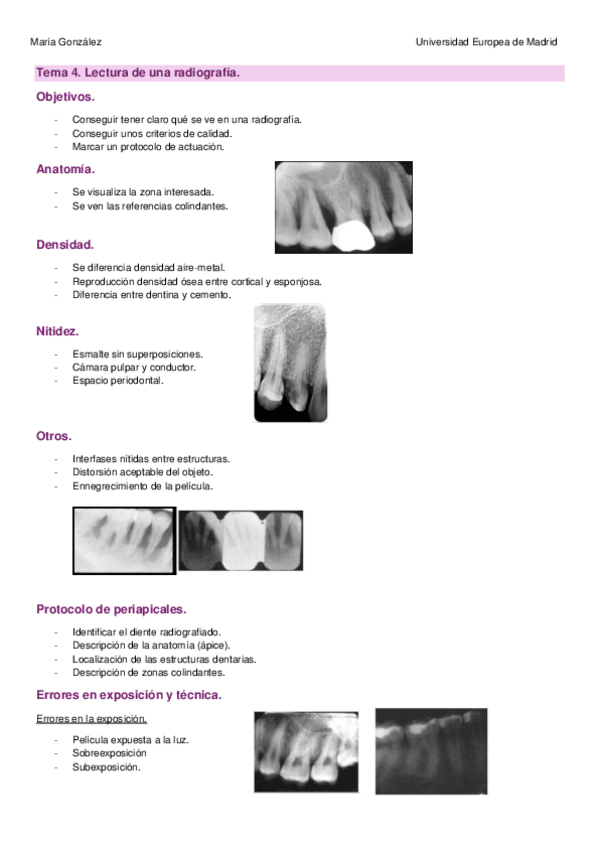 María González

Universidad Europea de Madrid

Tema 4. Lectura de una radiografía.

Objetivos.

- Conseguir tener claro qué se ve en una radiografía.
- Conseguir unos criterios de calidad.
- Marcar un protocolo de actuación.

Anatomía.

- Se visualiza la zona interesada.
- Se ven las referencias colindantes.

Densidad.

- Se diferencia densidad aire-metal.
- Reproducción densidad ósea entre cortical y esponjosa.
- Diferencia entre dentina y cemento.

Nitidez.

- Esmalte sin superposiciones.
- Cámara pulpar y conductor.
- Espacio periodontal.

Otros.

- Interfases nítidas entre estructuras.
- Distorsión aceptable del objeto.
- Ennegrecimiento de la película.

Protocolo de periapicales.

- Identificar el diente radiografiado.
- Descripción de la anatomía (ápice).
- Localización de las estructuras dentarias.
- Descripción de zonas colindantes.

Errores en exposición y técnica.

Errores en la exposición.

- Película expuesta a la luz.
- Sobreexposición
- Subexposición.