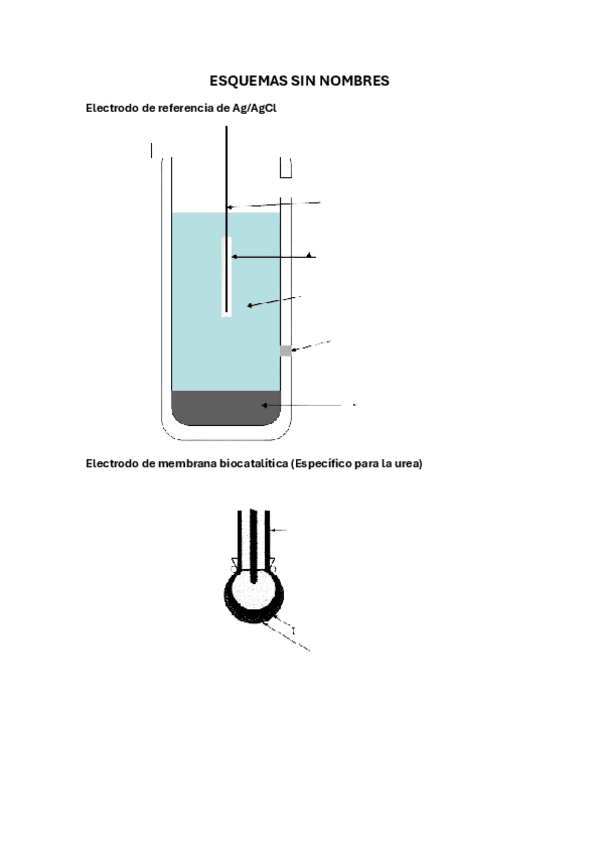 ESQUEMAS SIN NOMBRES

Electrodo de referencia de Ag/AgCl

Electrodo de membrana biocatalítica (Específico para la urea)