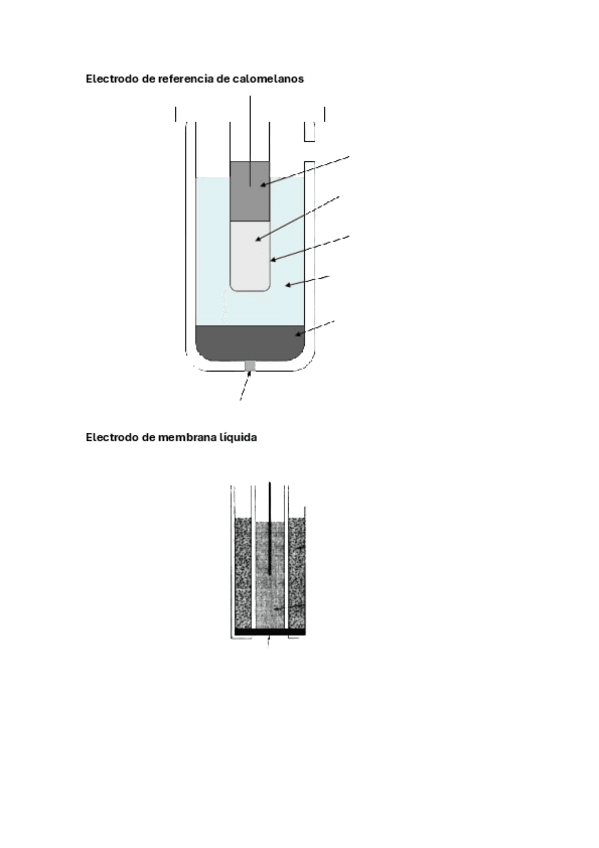 Electrodo de referencia de calomelanos

Electrodo de membrana líquida