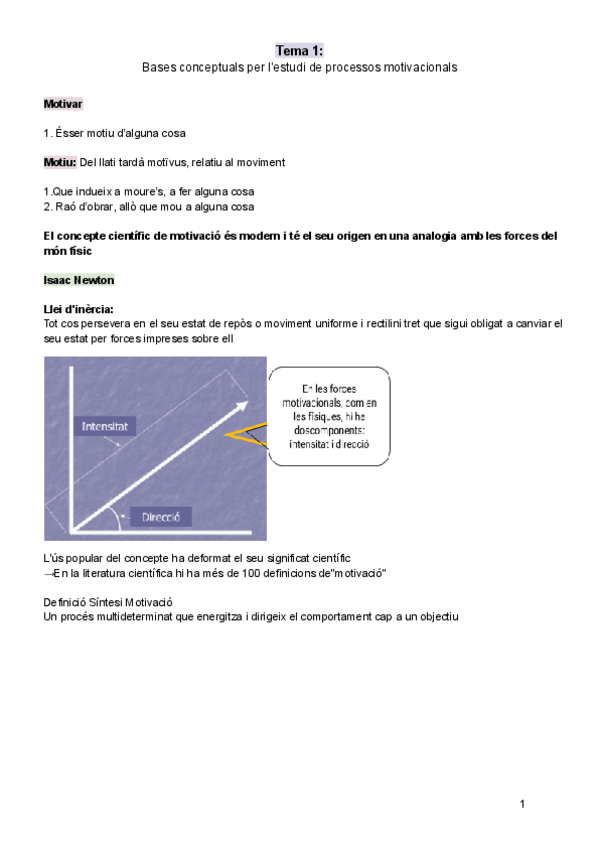 Tema 1:
Bases conceptuals per l'estudi de processos motivacionals

Motivar

1. Ésser motiu d'alguna cosa

Motiu: Del llatí tardà motïvus, relatiu al moviment

1.Que indueix a moure's, a fer alguna cosa
2. Raó d'obrar, allò que mou a alguna cosa

El concepte científic de motivació és modern i té el seu origen en una analogia amb les forces del món físic

Isaac Newton

Llei d'inèrcia:
Tot cos persevera en el seu estat de repòs o moviment uniforme i rectilini tret que sigui obligat a canviar el seu estat per forces impreses sobre ell

Intensitat

Direcció

En les forces motivacionals, com en les físiques, hi ha dos components: intensitat i direcció

L'ús popular del concepte ha deformat el seu significat científic
→En la literatura científica hi ha més de 100 definicions de"motivació"

Definició Síntesi Motivació
Un procés multideterminat que energitza i dirigeix el comportament cap a un objectiu

1