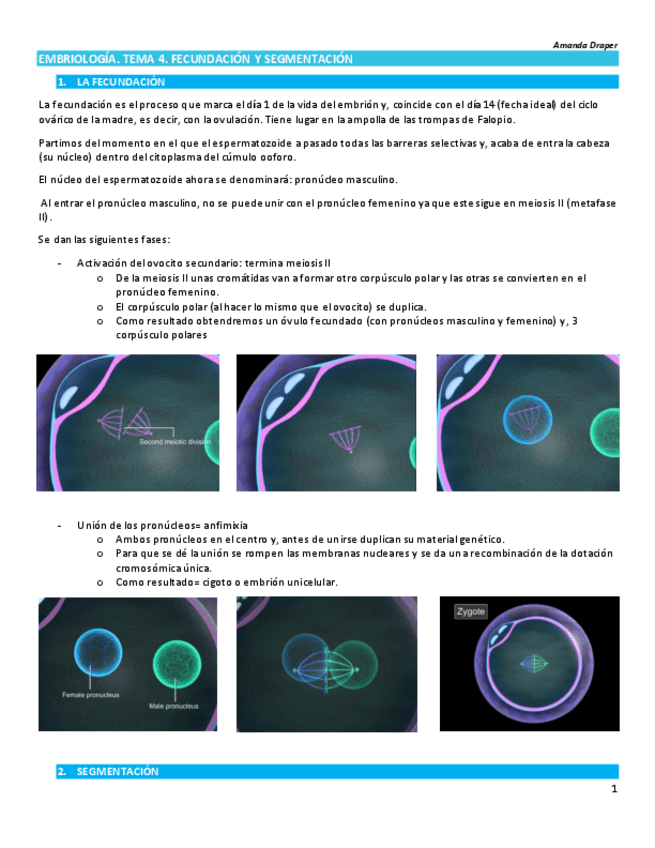 Amanda Draper

EMBRIOLOGÍA. TEMA 4. FECUNDACIÓN Y SEGMENTACIÓN

1. LA FECUNDACIÓN

La fecundación es el proceso que marca el día 1 de la vida del embrión y, coincide con el día 14 (fecha ideal) del ciclo ovárico de la madre, es decir, con la ovulación. Tiene lugar en la ampolla de las trompas de Falopio.

Partimos del momento en el que el espermatozoide a pasado todas las barreras selectivas y, acaba de entra la cabeza (su núcleo) dentro del citoplasma del cúmulo ooforo.

El núcleo del espermatozoide ahora se denominará: pronúcleo masculino.

Al entrar el pronúcleo masculino, no se puede unir con el pronúcleo femenino ya que este sigue en meiosis II (metafase II).

Se dan las siguientes fases:

- Activación del ovocito secundario: termina meiosis II
  o De la meiosis II unas cromátidas van a formar otro corpúsculo polar y las otras se convierten en el pronúcleo femenino.
  o El corpúsculo polar (al hacer lo mismo que el ovocito) se duplica.
  o Como resultado obtendremos un óvulo fecundado (con pronúcleos masculino y femenino) y, 3 corpúsculo polares

Second meiotic division

- Unión de los pronúcleos= anfimixia
  o Ambos pronúcleos en el centro y, antes de unirse duplican su material genético.
  o Para que se dé la unión se rompen las membranas nucleares y se da una recombinación de la dotación cromosómica única.
  o Como resultado= cigoto o embrión unicelular.

Female pronucleus

Male pronucleus

Zygote

2. SEGMENTACIÓN

1