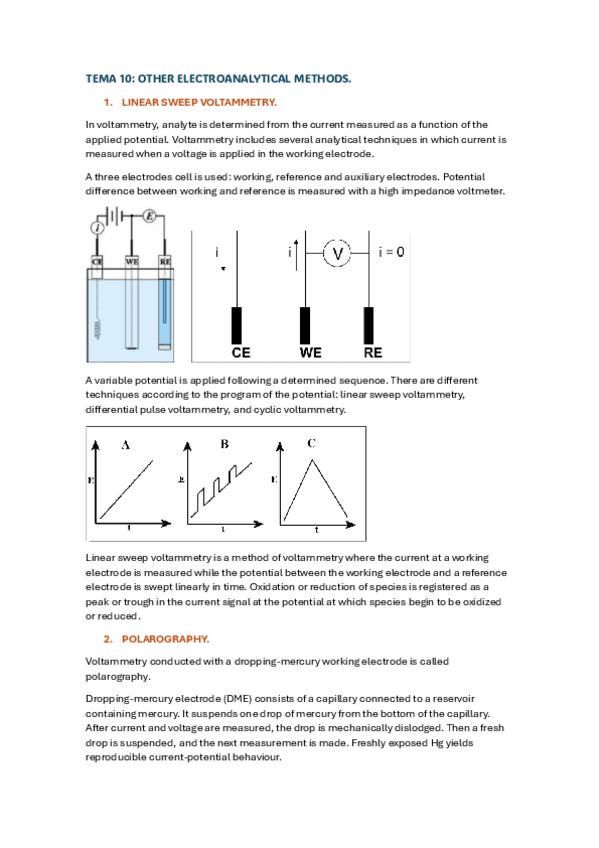 TEMA 10: OTHER ELECTROANALYTICAL METHODS.

1. LINEAR SWEEP VOLTAMMETRY.

In voltammetry, analyte is determined from the current measured as a function of the applied potential. Voltammetry includes several analytical techniques in which current is measured when a voltage is applied in the working electrode.

A three electrodes cell is used: working, reference and auxiliary electrodes. Potential difference between working and reference is measured with a high impedance voltmeter.

i
E
CE WE RE

i
i
V
i = 0
CE
WE
RE

A variable potential is applied following a determined sequence. There are different techniques according to the program of the potential: linear sweep voltammetry, differential pulse voltammetry, and cyclic voltammetry.

A
E
t
B
E
t
C
E
t

Linear sweep voltammetry is a method of voltammetry where the current at a working electrode is measured while the potential between the working electrode and a reference electrode is swept linearly in time. Oxidation or reduction of species is registered as a peak or trough in the current signal at the potential at which species begin to be oxidized or reduced.

2. POLAROGRAPHY.

Voltammetry conducted with a dropping-mercury working electrode is called polarography.

Dropping-mercury electrode (DME) consists of a capillary connected to a reservoir containing mercury. It suspends one drop of mercury from the bottom of the capillary. After current and voltage are measured, the drop is mechanically dislodged. Then a fresh drop is suspended, and the next measurement is made. Freshly exposed Hg yields reproducible current-potential behaviour.