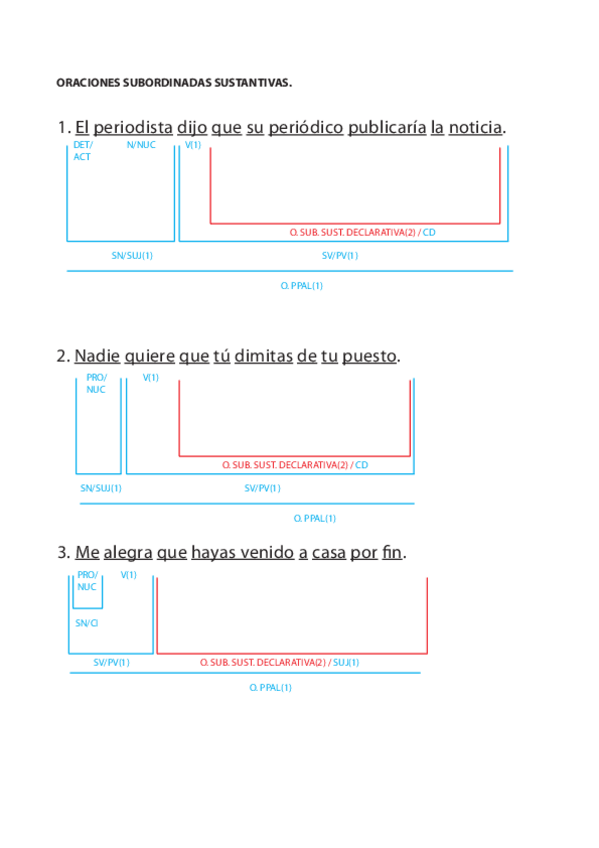 ORACIONES SUBORDINADAS SUSTANTIVAS.

1. El periodista dijo que su periódico publicaría la noticia.

DET/ ACT N/NUC V(1)

O. SUB. SUST. DECLARATIVA(2) / CD

SN/SUJ(1) SV/PV(1)

O. PPAL(1)

2. Nadie quiere que tú dimitas de tu puesto.

PRO/ NUC V(1)

O. SUB. SUST. DECLARATIVA(2) / CD

SN/SUJ(1) SV/PV(1)

O. PPAL(1)

3. Me alegra que hayas venido a casa por fin.

PRO/ NUC V(1)

SN/CI

SV/PV(1) O. SUB. SUST. DECLARATIVA(2) / SUJ(1)

O. PPAL(1)