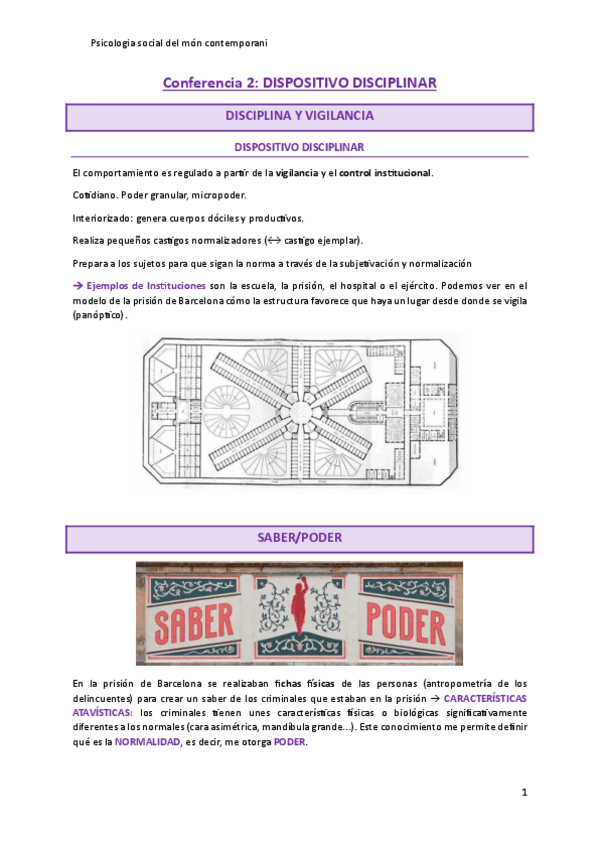 Psicologia social del món contemporani

Conferencia 2: DISPOSITIVO DISCIPLINAR

DISCIPLINA Y VIGILANCIA

DISPOSITIVO DISCIPLINAR

El comportamiento es regulado a partir de la vigilancia y el control institucional.

Cotidiano. Poder granular, micropoder.

Interiorizado: genera cuerpos dóciles y productivos.

Realiza pequeños castigos normalizadores (←→ castigo ejemplar).

Prepara a los sujetos para que sigan la norma a través de la subjetivación y normalización

→ Ejemplos de Instituciones son la escuela, la prisión, el hospital o el ejército. Podemos ver en el modelo de la prisión de Barcelona cómo la estructura favorece que haya un lugar desde donde se vigila (panóptico).

SABER/PODER

SABER PODER

En la prisión de Barcelona se realizaban fichas físicas de las personas (antropometría de los delincuentes) para crear un saber de los criminales que estaban en la prisión → CARACTERÍSTICAS ATAVÍSTICAS: los criminales tienen unes características físicas o biológicas significativamente diferentes a los normales (cara asimétrica, mandíbula grande...). Este conocimiento me permite definir qué es la NORMALIDAD, es decir, me otorga PODER.

1