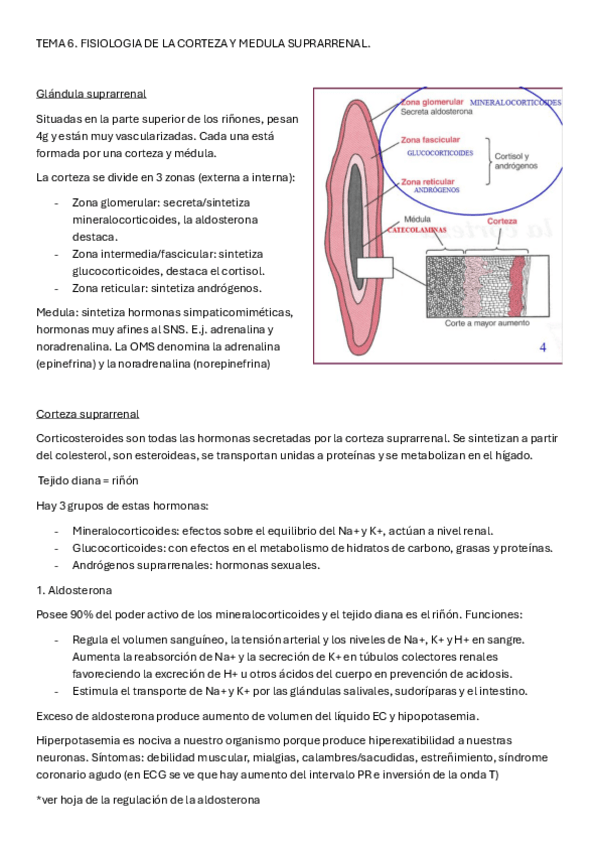 TEMA 6. FISIOLOGIA DE LA CORTEZA Y MEDULA SUPRARRENAL.

Glándula suprarrenal

Situadas en la parte superior de los riñones, pesan 4g y están muy vascularizadas. Cada una está formada por una corteza y médula.

La corteza se divide en 3 zonas (externa a interna):

- Zona glomerular: secreta/sintetiza mineralocorticoides, la aldosterona destaca.
- Zona intermedia/fascicular: sintetiza glucocorticoides, destaca el cortisol.
- Zona reticular: sintetiza andrógenos.

Medula: sintetiza hormonas simpaticomiméticas, hormonas muy afines al SNS. E.j. adrenalina y noradrenalina. La OMS denomina la adrenalina (epinefrina) y la noradrenalina (norepinefrina)

Zona glomerular
Secreta aldosterona
MINERALOCORTICOIDES
Zona fascicular
GLUCOCORTICOIDES
Cortisol y andrógenos
Zona reticular
ANDRÓGENOS
Médula
CATECOLAMINAS
Corteza
Corte a mayor aumento
4

Corteza suprarrenal

Corticosteroides son todas las hormonas secretadas por la corteza suprarrenal. Se sintetizan a partir del colesterol, son esteroideas, se transportan unidas a proteínas y se metabolizan en el hígado.

Tejido diana = riñón

Hay 3 grupos de estas hormonas:

- Mineralocorticoides: efectos sobre el equilibrio del Na+ y K+, actúan a nivel renal.
- Glucocorticoides: con efectos en el metabolismo de hidratos de carbono, grasas y proteínas.
- Andrógenos suprarrenales: hormonas sexuales.

1. Aldosterona

Posee 90% del poder activo de los mineralocorticoides y el tejido diana es el riñón. Funciones:

- Regula el volumen sanguíneo, la tensión arterial y los niveles de Na+, K+ y H+ en sangre. Aumenta la reabsorción de Na+ y la secreción de K+ en túbulos colectores renales favoreciendo la excreción de H+ u otros ácidos del cuerpo en prevención de acidosis.
- Estimula el transporte de Na+ y K+ por las glándulas salivales, sudoríparas y el intestino.

Exceso de aldosterona produce aumento de volumen del líquido EC y hipopotasemia.

Hiperpotasemia es nociva a nuestro organismo porque produce hiperexatibilidad a nuestras neuronas. Síntomas: debilidad muscular, mialgias, calambres/sacudidas, estreñimiento, síndrome coronario agudo (en ECG se ve que hay aumento del intervalo PR e inversión de la onda T)

*ver hoja de la regulación de la aldosterona