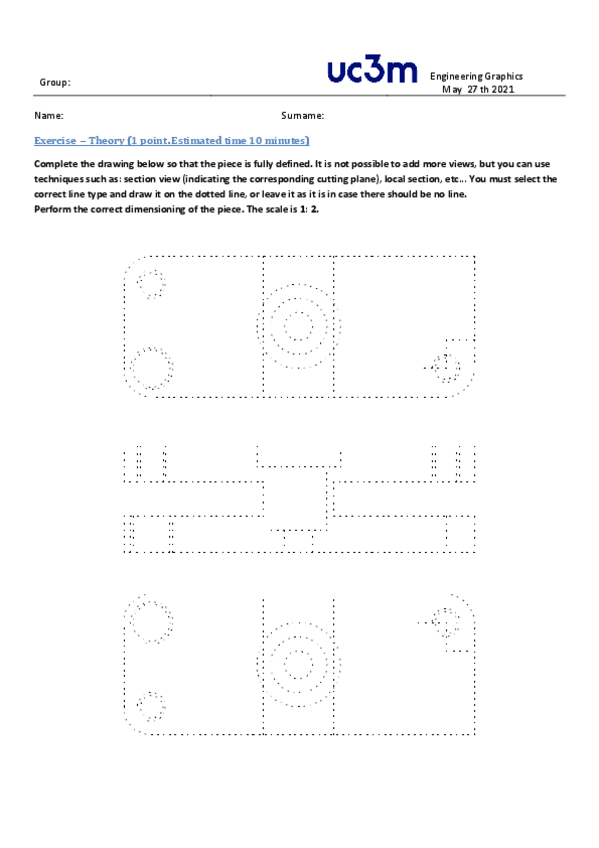 Group:

uc3m

Engineering Graphics
May 27 th 2021

Name:

Surname:

Exercise – Theory (1 point.Estimated time 10 minutes)

Complete the drawing below so that the piece is fully defined. It is not possible to add more views, but you can use techniques such as: section view (indicating the corresponding cutting plane), local section, etc... You must select the correct line type and draw it on the dotted line, or leave it as it is in case there should be no line.
Perform the correct dimensioning of the piece. The scale is 1: 2.