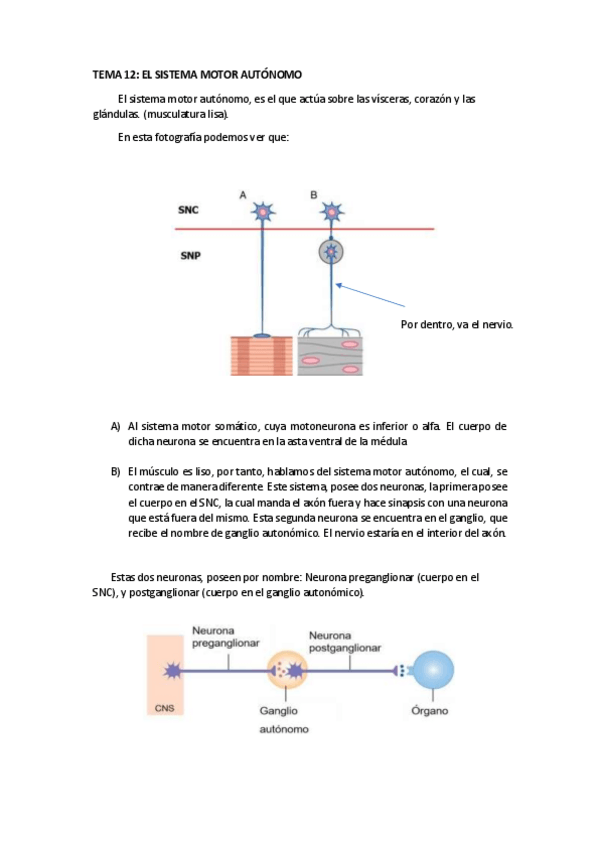 TEMA 12: EL SISTEMA MOTOR AUTÓNOMO

El sistema motor autónomo, es el que actúa sobre las vísceras, corazón y las glándulas. (musculatura lisa).

En esta fotografía podemos ver que:

A

B

SNC

SNP

Por dentro, va el nervio.

A) Al sistema motor somático, cuya motoneurona es inferior o alfa. El cuerpo de dicha neurona se encuentra en la asta ventral de la médula

B) El músculo es liso, por tanto, hablamos del sistema motor autónomo, el cual, se contrae de manera diferente. Este sistema, posee dos neuronas, la primera posee el cuerpo en el SNC, la cual manda el axón fuera y hace sinapsis con una neurona que está fuera del mismo. Esta segunda neurona se encuentra en el ganglio, que recibe el nombre de ganglio autonómico. El nervio estaría en el interior del axón.

Estas dos neuronas, poseen por nombre: Neurona preganglionar (cuerpo en el SNC), y postganglionar (cuerpo en el ganglio autonómico).

Neurona preganglionar

Neurona postganglionar

CNS

Ganglio autónomo

Órgano