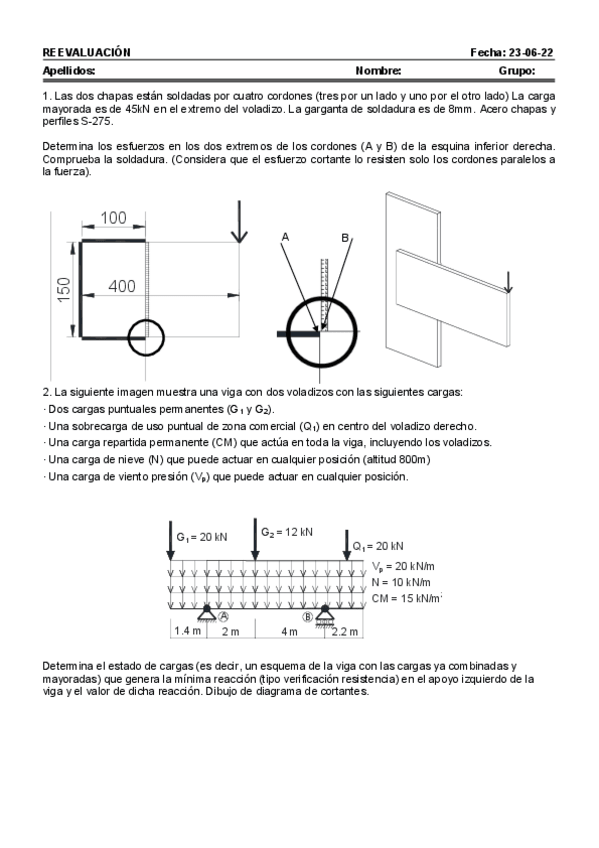 REEVALUACIÓN Fecha: 23-06-22

Apellidos: Nombre: Grupo:

1. Las dos chapas están soldadas por cuatro cordones (tres por un lado y uno por el otro lado) La carga mayorada es de 45kN en el extremo del voladizo. La garganta de soldadura es de 8mm. Acero chapas y perfiles S-275.

Determina los esfuerzos en los dos extremos de los cordones (A y B) de la esquina inferior derecha. Comprueba la soldadura. (Considera que el esfuerzo cortante lo resisten solo los cordones paralelos a la fuerza).

100

150

400

A

B

2. La siguiente imagen muestra una viga con dos voladizos con las siguientes cargas:
· Dos cargas puntuales permanentes ($G_1$ y $G_2$).
· Una sobrecarga de uso puntual de zona comercial ($Q_1$) en centro del voladizo derecho.
· Una carga repartida permanente (CM) que actúa en toda la viga, incluyendo los voladizos.
· Una carga de nieve (N) que puede actuar en cualquier posición (altitud 800m)
· Una carga de viento presión ($V_p$) que puede actuar en cualquier posición.

$G_1$ = 20 kN

$G_2$ = 12 kN

$Q_1$ = 20 kN

$V_p$ = 20 kN/m

N = 10 kN/m

CM = 15 kN/m

A

B

1.4 m 2 m 4 m 2.2 m

Determina el estado de cargas (es decir, un esquema de la viga con las cargas ya combinadas y mayoradas) que genera la mínima reacción (tipo verificación resistencia) en el apoyo izquierdo de la viga y el valor de dicha reacción. Dibujo de diagrama de cortantes.