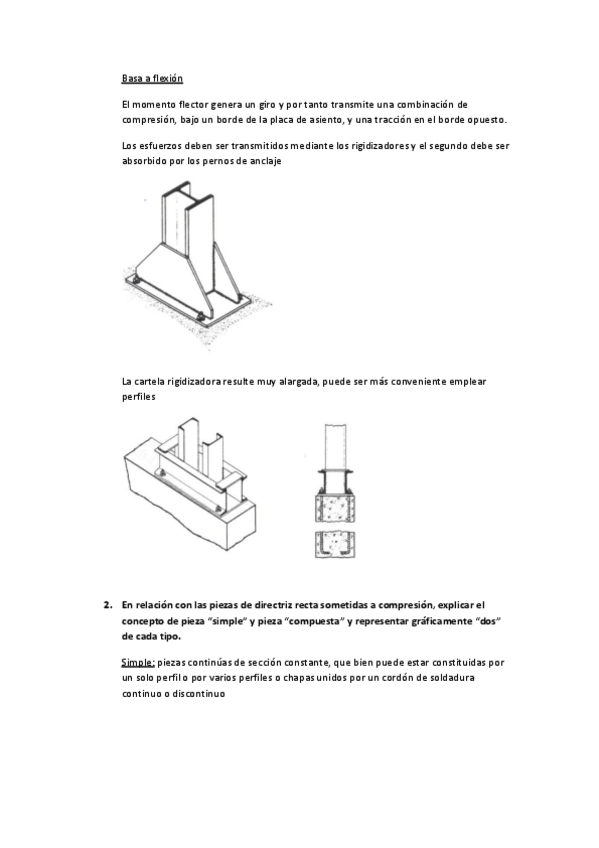 Basa a flexión

El momento flector genera un giro y por tanto transmite una combinación de compresión, bajo un borde de la placa de asiento, y una tracción en el borde opuesto.

Los esfuerzos deben ser transmitidos mediante los rigidizadores y el segundo debe ser absorbido por los pernos de anclaje

La cartela rigidizadora resulte muy alargada, puede ser más conveniente emplear perfiles

2. En relación con las piezas de directriz recta sometidas a compresión, explicar el concepto de pieza "simple" y pieza "compuesta" y representar gráficamente "dos" de cada tipo.

Simple: piezas continúas de sección constante, que bien puede estar constituidas por un solo perfil o por varios perfiles o chapas unidos por un cordón de soldadura continuo o discontinuo