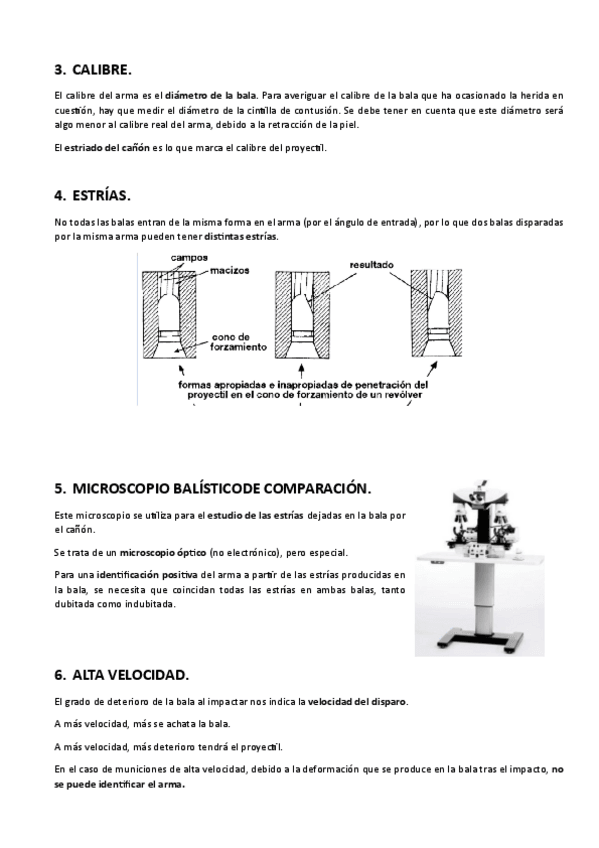 3. CALIBRE.

El calibre del arma es el diámetro de la bala. Para averiguar el calibre de la bala que ha ocasionado la herida en cuestión, hay que medir el diámetro de la cintilla de contusión. Se debe tener en cuenta que este diámetro será algo menor al calibre real del arma, debido a la retracción de la piel.

El estriado del cañón es lo que marca el calibre del proyectil.

4. ESTRÍAS.

No todas las balas entran de la misma forma en el arma (por el ángulo de entrada), por lo que dos balas disparadas por la misma arma pueden tener distintas estrías.

campos
macizos
resultado
cono de forzamiento
formas apropiadas e inapropiadas de penetración del proyectil en el cono de forzamiento de un revólver

5. MICROSCOPIO BALÍSTICODE COMPARACIÓN.

Este microscopio se utiliza para el estudio de las estrías dejadas en la bala por el cañón.

Se trata de un microscopio óptico (no electrónico), pero especial.

Para una identificación positiva del arma a partir de las estrías producidas en la bala, se necesita que coincidan todas las estrías en ambas balas, tanto dubitada como indubitada.

6. ALTA VELOCIDAD.

El grado de deterioro de la bala al impactar nos indica la velocidad del disparo.

A más velocidad, más se achata la bala.

A más velocidad, más deterioro tendrá el proyectil.

En el caso de municiones de alta velocidad, debido a la deformación que se produce en la bala tras el impacto, no se puede identificar el arma.