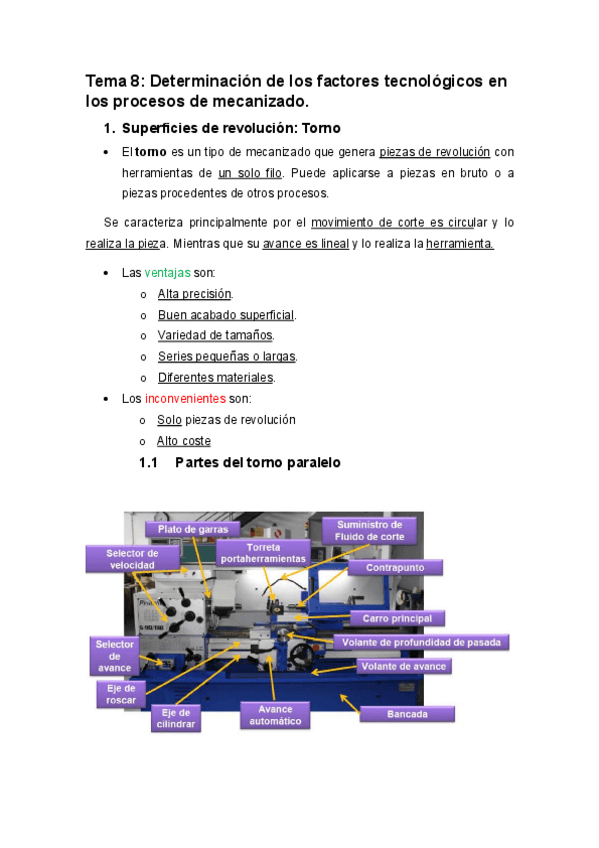 Tema 8: Determinación de los factores tecnológicos en los procesos de mecanizado.

1. Superficies de revolución: Torno

• El torno es un tipo de mecanizado que genera piezas de revolución con herramientas de un solo filo. Puede aplicarse a piezas en bruto o a piezas procedentes de otros procesos.

Se caracteriza principalmente por el movimiento de corte es circular y lo realiza la pieza. Mientras que su avance es lineal y lo realiza la herramienta.

• Las ventajas son:
o Alta precisión.
o Buen acabado superficial.
o Variedad de tamaños.
o Series pequeñas o largas.
o Diferentes materiales.

• Los inconvenientes son:
o Solo piezas de revolución
o Alto coste

1.1 Partes del torno paralelo

Plato de garras
Suministro de Fluido de corte
Selector de velocidad
Torreta portaherramientas
Contrapunto
Carro principal
Selector de avance
Volante de profundidad de pasada
Volante de avance
Eje de roscar
Eje de cilindrar
Avance automático
Bancada