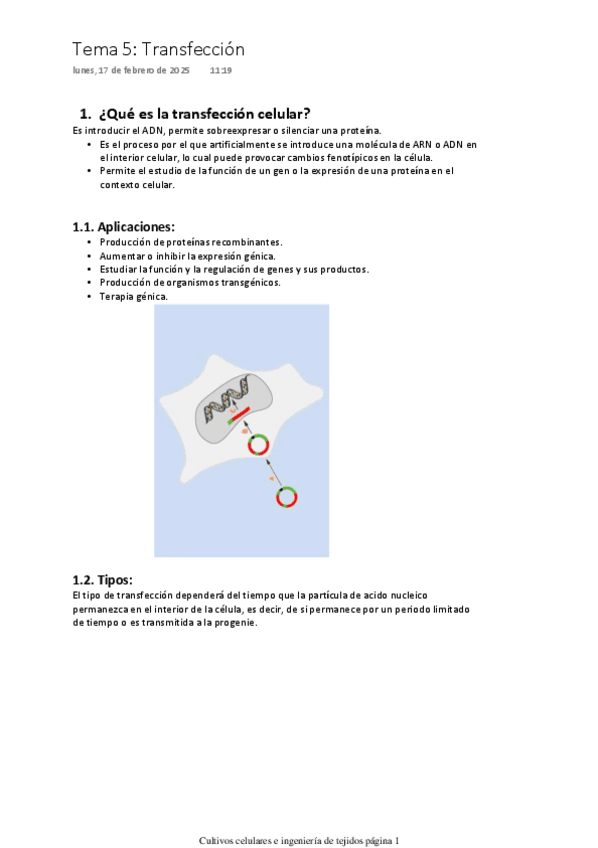 Tema 5: Transfección

lunes, 17 de febrero de 2025 11:19

1. ¿Qué es la transfección celular?

Es introducir el ADN, permite sobreexpresar o silenciar una proteína.
• Es el proceso por el que artificialmente se introduce una molécula de ARN o ADN en el interior celular, lo cual puede provocar cambios fenotípicos en la célula.
• Permite el estudio de la función de un gen o la expresión de una proteína en el contexto celular.

1.1. Aplicaciones:
• Producción de proteínas recombinantes.
• Aumentar o inhibir la expresión génica.
• Estudiar la función y la regulación de genes y sus productos.
• Producción de organismos transgénicos.
• Terapia génica.

1.2. Tipos:
El tipo de transfección dependerá del tiempo que la partícula de acido nucleico permanezca en el interior de la célula, es decir, de si permanece por un periodo limitado de tiempo o es transmitida a la progenie.

Cultivos celulares e ingeniería de tejidos página 1