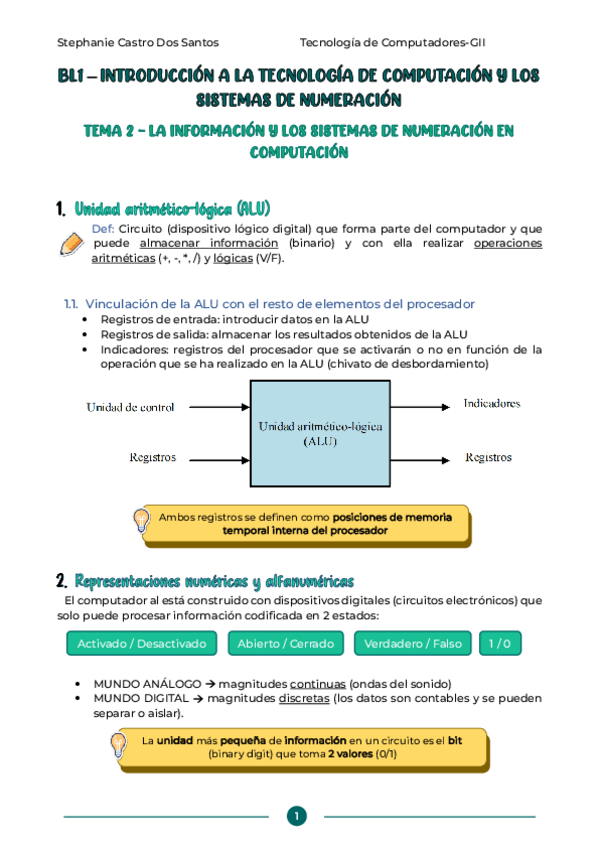 Stephanie Castro Dos Santos Tecnología de Computadores-GII

BL1 – INTRODUCCIÓN A LA TECNOLOGÍA DE COMPUTACIÓN Y LOS SISTEMAS DE NUMERACIÓN

TEMA 2 – LA INFORMACIÓN Y LOS SISTEMAS DE NUMERACIÓN EN COMPUTACIÓN

1. Unidad aritmético-lógica (ALU)

Def: Circuito (dispositivo lógico digital) que forma parte del computador y que puede almacenar información (binario) y con ella realizar operaciones aritméticas (+, -, *, /) y lógicas (V/F).

1.1. Vinculación de la ALU con el resto de elementos del procesador
• Registros de entrada: introducir datos en la ALU
• Registros de salida: almacenar los resultados obtenidos de la ALU
• Indicadores: registros del procesador que se activarán o no en función de la operación que se ha realizado en la ALU (chivato de desbordamiento)

Unidad de control
Registros
Unidad aritmético-lógica (ALU)
Indicadores
Registros

Ambos registros se definen como posiciones de memoria temporal interna del procesador

2. Representaciones numéricas y alfanuméricas
El computador al está construido con dispositivos digitales (circuitos electrónicos) que solo puede procesar información codificada en 2 estados:

Activado / Desactivado
Abierto / Cerrado
Verdadero / Falso
1 / 0

• MUNDO ANÁLOGO → magnitudes continuas (ondas del sonido)
• MUNDO DIGITAL → magnitudes discretas (los datos son contables y se pueden separar o aislar).

La unidad más pequeña de información en un circuito es el bit (binary digit) que toma 2 valores (0/1)

1