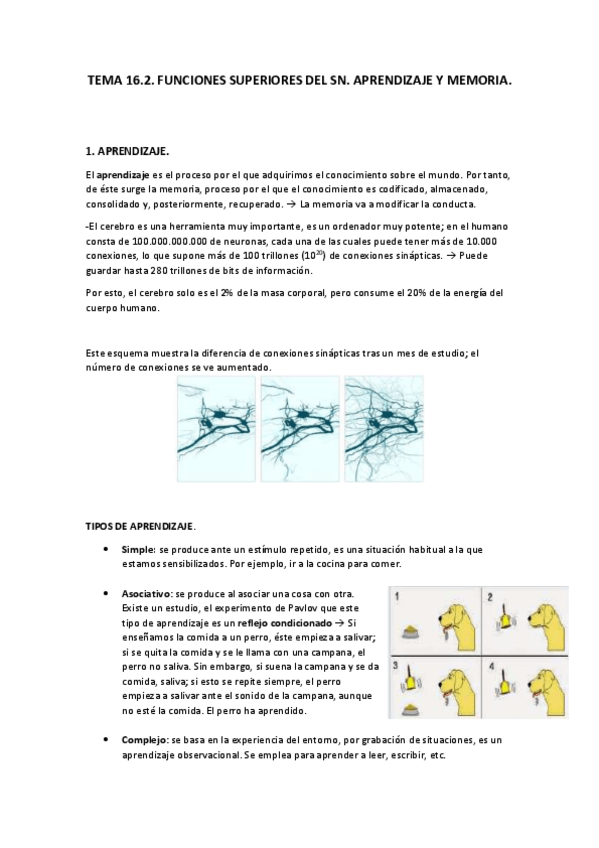 TEMA 16.2. FUNCIONES SUPERIORES DEL SN. APRENDIZAJE Y MEMORIA.

1. APRENDIZAJE.

El aprendizaje es el proceso por el que adquirimos el conocimiento sobre el mundo. Por tanto, de éste surge la memoria, proceso por el que el conocimiento es codificado, almacenado, consolidado y, posteriormente, recuperado. → La memoria va a modificar la conducta.

-El cerebro es una herramienta muy importante, es un ordenador muy potente; en el humano consta de 100.000.000.000 de neuronas, cada una de las cuales puede tener más de 10.000 conexiones, lo que supone más de 100 trillones ($10^{20}$) de conexiones sinápticas. → Puede guardar hasta 280 trillones de bits de información.

Por esto, el cerebro solo es el 2% de la masa corporal, pero consume el 20% de la energía del cuerpo humano.

Este esquema muestra la diferencia de conexiones sinápticas tras un mes de estudio; el número de conexiones se ve aumentado.

TIPOS DE APRENDIZAJE.

• Simple: se produce ante un estímulo repetido, es una situación habitual a la que estamos sensibilizados. Por ejemplo, ir a la cocina para comer.

• Asociativo: se produce al asociar una cosa con otra. Existe un estudio, el experimento de Pavlov que este tipo de aprendizaje es un reflejo condicionado → Si enseñamos la comida a un perro, éste empieza a salivar; si se quita la comida y se le llama con una campana, el perro no saliva. Sin embargo, si suena la campana y se da comida, saliva; si esto se repite siempre, el perro empieza a salivar ante el sonido de la campana, aunque no esté la comida. El perro ha aprendido.

1 2 3 4

• Complejo: se basa en la experiencia del entorno, por grabación de situaciones, es un aprendizaje observacional. Se emplea para aprender a leer, escribir, etc.