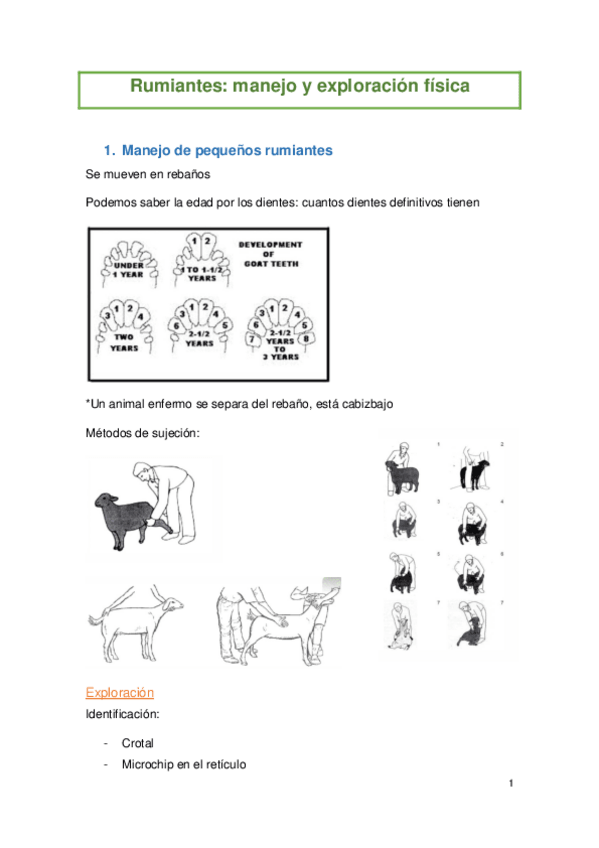 Rumiantes: manejo y exploración física

1. Manejo de pequeños rumiantes

Se mueven en rebaños

Podemos saber la edad por los dientes: cuantos dientes definitivos tienen

UNDER 1 YEAR

1 2
1 TO 1-1/2 YEARS

DEVELOPMENT OF GOAT TEETH

3 1 2 4
TWO YEARS

6 3 1 2 4 5
2-1/2 YEARS

7 6 3 1 2 4 5 8
2-1/2 YEARS TO 3 YEARS

*Un animal enfermo se separa del rebaño, está cabizbajo

Métodos de sujeción:

1 2 3 4 5 6 7 7

Exploración

Identificación:

- Crotal
- Microchip en el retículo

1