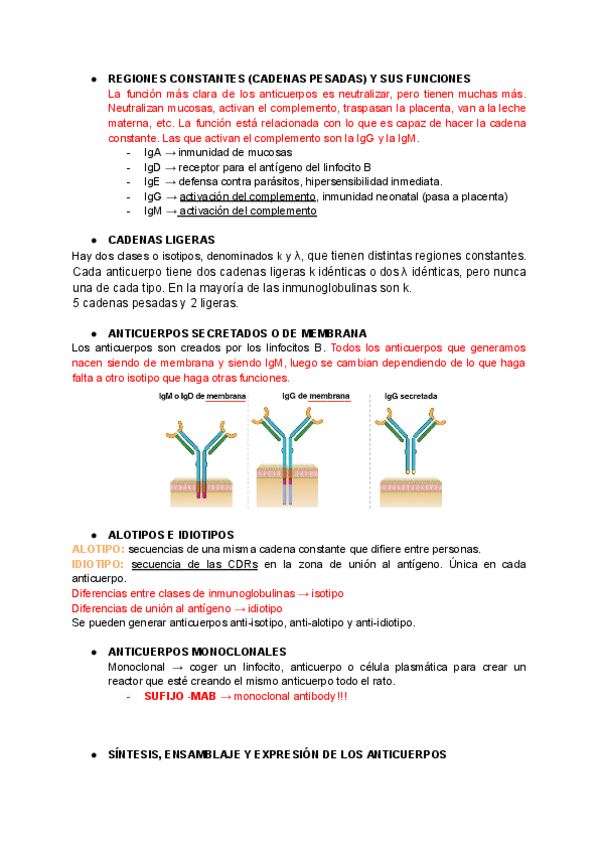 ● REGIONES CONSTANTES (CADENAS PESADAS) Y SUS FUNCIONES
La función más clara de los anticuerpos es neutralizar, pero tienen muchas más. Neutralizan mucosas, activan el complemento, traspasan la placenta, van a la leche materna, etc. La función está relacionada con lo que es capaz de hacer la cadena constante. Las que activan el complemento son la IgG y la IgM.
- IgA → inmunidad de mucosas
- IgD → receptor para el antígeno del linfocito B
- IgE → defensa contra parásitos, hipersensibilidad inmediata.
- IgG → activación del complemento, inmunidad neonatal (pasa a placenta)
- IgM → activación del complemento

● CADENAS LIGERAS
Hay dos clases o isotipos, denominados k y λ, que tienen distintas regiones constantes. Cada anticuerpo tiene dos cadenas ligeras k idénticas o dos λ idénticas, pero nunca una de cada tipo. En la mayoría de las inmunoglobulinas son k.
5 cadenas pesadas y 2 ligeras.

● ANTICUERPOS SECRETADOS O DE MEMBRANA
Los anticuerpos son creados por los linfocitos B. Todos los anticuerpos que generamos nacen siendo de membrana y siendo IgM, luego se cambian dependiendo de lo que haga falta a otro isotipo que haga otras funciones.

IgM o IgD de membrana
IgG de membrana
IgG secretada

● ALOTIPOS E IDIOTIPOS
ALOTIPO: secuencias de una misma cadena constante que difiere entre personas.
IDIOTIPO: secuencia de las CDRs en la zona de unión al antígeno. Única en cada anticuerpo.
Diferencias entre clases de inmunoglobulinas → isotipo
Diferencias de unión al antígeno → idiotipo
Se pueden generar anticuerpos anti-isotipo, anti-alotipo y anti-idiotipo.

● ANTICUERPOS MONOCLONALES
Monoclonal → coger un linfocito, anticuerpo o célula plasmática para crear un reactor que esté creando el mismo anticuerpo todo el rato.
- SUFIJO -MAB → monoclonal antibody!!!

● SÍNTESIS, ENSAMBLAJE Y EXPRESIÓN DE LOS ANTICUERPOS