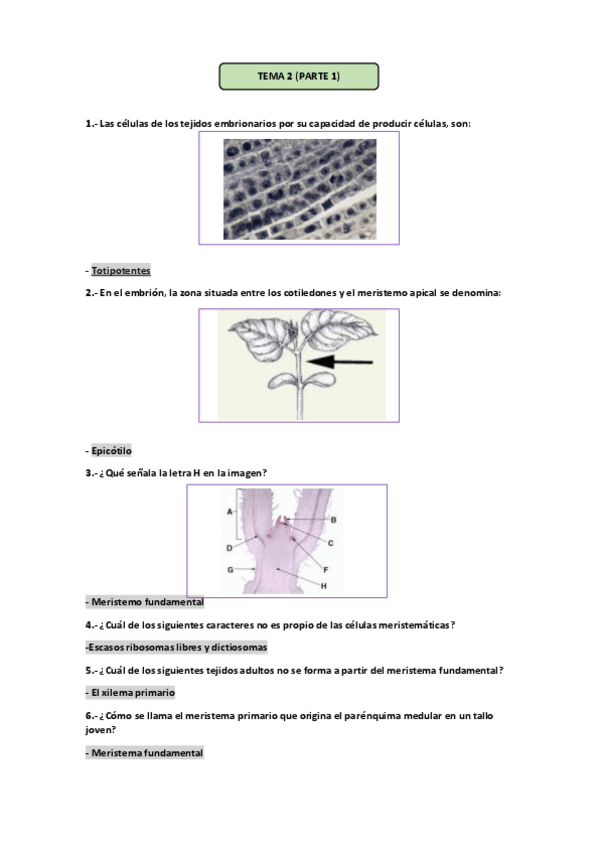 TEMA 2 (PARTE 1)

1.- Las células de los tejidos embrionarios por su capacidad de producir células, son:

- Totipotentes

2.- En el embrión, la zona situada entre los cotiledones y el meristemo apical se denomina:

- Epicótilo

3.- ¿Qué señala la letra H en la imagen?

A
B
C
D
F
G
H

- Meristemo fundamental

4.- ¿Cuál de los siguientes caracteres no es propio de las células meristemáticas?

-Escasos ribosomas libres y dictiosomas

5.- ¿Cuál de los siguientes tejidos adultos no se forma a partir del meristema fundamental?

- El xilema primario

6.- ¿Cómo se llama el meristema primario que origina el parénquima medular en un tallo joven?

- Meristema fundamental