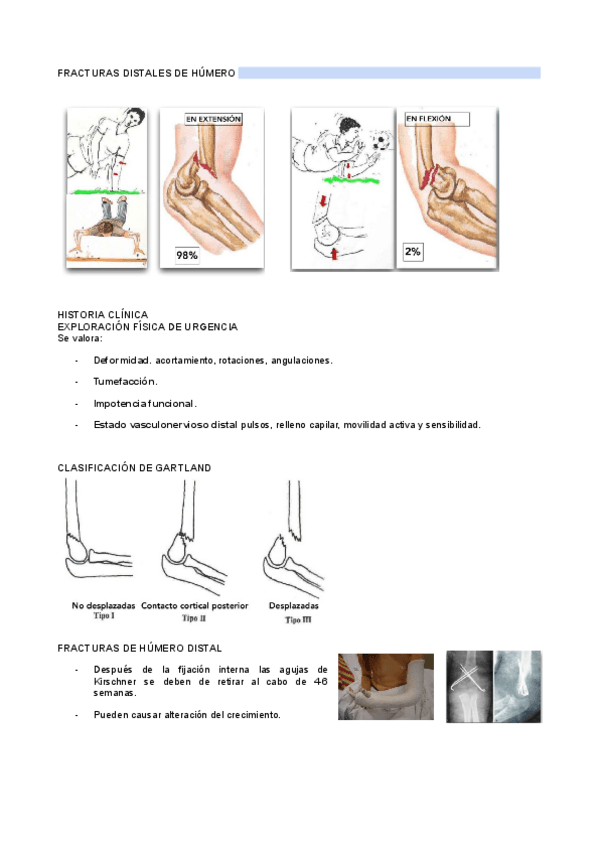 FRACTURAS DISTALES DE HÚMERO

EN EXTENSIÓN

98%

EN FLEXIÓN

2%

HISTORIA CLÍNICA
EXPLORACIÓN FÍSICA DE URGENCIA
Se valora:

- Deformidad, acortamiento, rotaciones, angulaciones.

- Tumefacción.

- Impotencia funcional.

- Estado vasculonervioso distal pulsos, relleno capilar, movilidad activa y sensibilidad.

CLASIFICACIÓN DE GARTLAND

No desplazadas
Tipo I

Contacto cortical posterior
Tipo II

Desplazadas
Tipo III

FRACTURAS DE HÚMERO DISTAL

- Después de la fijación interna las agujas de Kirschner se deben de retirar al cabo de 4-6 semanas.

- Pueden causar alteración del crecimiento.