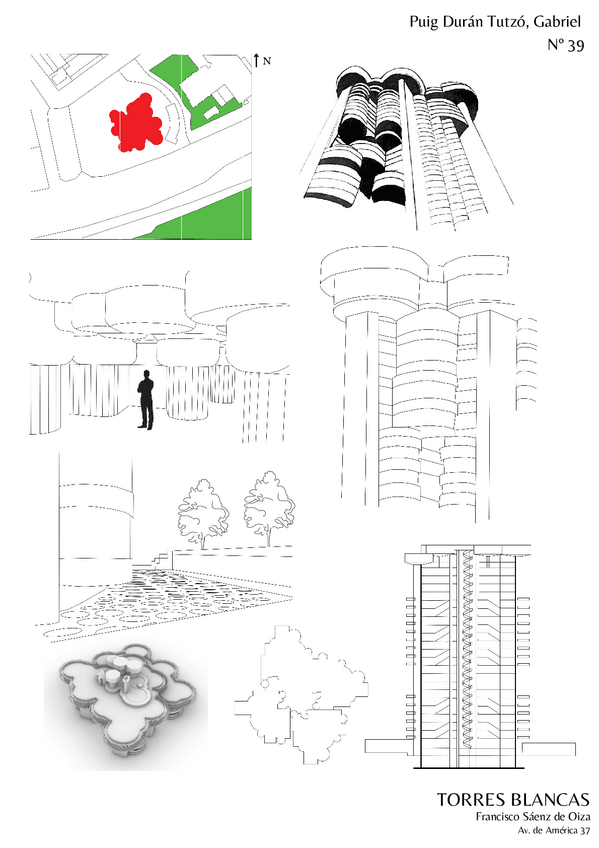 Puig Durán Tutzó, Gabriel
Nº 39

N

TORRES BLANCAS
Francisco Sáenz de Oiza
Av. de América 37