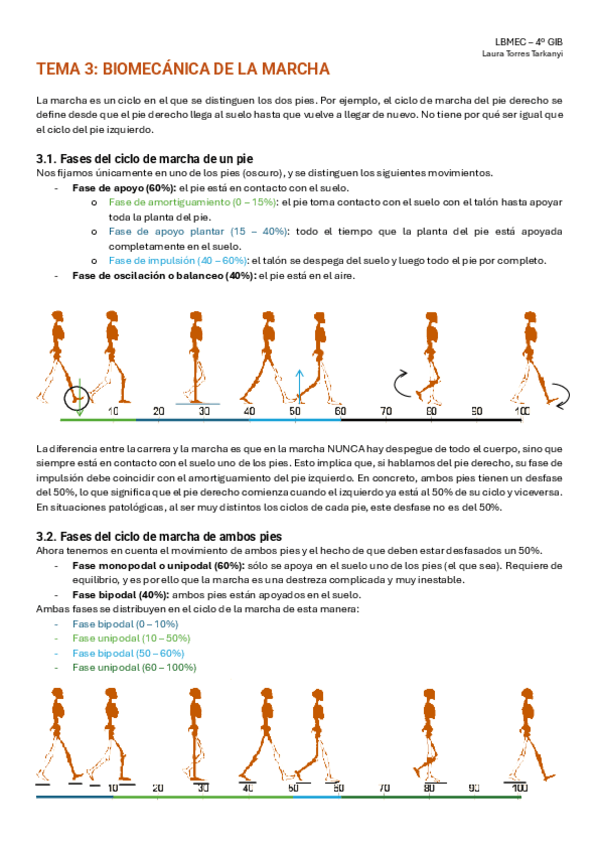 LBMEC – 4º GIB
Laura Torres Tarkanyi

TEMA 3: BIOMECÁNICA DE LA MARCHA

La marcha es un ciclo en el que se distinguen los dos pies. Por ejemplo, el ciclo de marcha del pie derecho se define desde que el pie derecho llega al suelo hasta que vuelve a llegar de nuevo. No tiene por qué ser igual que el ciclo del pie izquierdo.

3.1. Fases del ciclo de marcha de un pie

Nos fijamos únicamente en uno de los pies (oscuro), y se distinguen los siguientes movimientos.

- Fase de apoyo (60%): el pie está en contacto con el suelo.
  o Fase de amortiguamiento (0 – 15%): el pie toma contacto con el suelo con el talón hasta apoyar toda la planta del pie.
  o Fase de apoyo plantar (15 – 40%): todo el tiempo que la planta del pie está apoyada completamente en el suelo.
  o Fase de impulsión (40 – 60%): el talón se despega del suelo y luego todo el pie por completo.
- Fase de oscilación o balanceo (40%): el pie está en el aire.

10 20 30 40 50 60 70 80 90 100

La diferencia entre la carrera y la marcha es que en la marcha NUNCA hay despegue de todo el cuerpo, sino que siempre está en contacto con el suelo uno de los pies. Esto implica que, si hablamos del pie derecho, su fase de impulsión debe coincidir con el amortiguamiento del pie izquierdo. En concreto, ambos pies tienen un desfase del 50%, lo que significa que el pie derecho comienza cuando el izquierdo ya está al 50% de su ciclo y viceversa. En situaciones patológicas, al ser muy distintos los ciclos de cada pie, este desfase no es del 50%.

3.2. Fases del ciclo de marcha de ambos pies

Ahora tenemos en cuenta el movimiento de ambos pies y el hecho de que deben estar desfasados un 50%.

- Fase monopodal o unipodal (60%): sólo se apoya en el suelo uno de los pies (el que sea). Requiere de equilibrio, y es por ello que la marcha es una destreza complicada y muy inestable.
- Fase bipodal (40%): ambos pies están apoyados en el suelo.

Ambas fases se distribuyen en el ciclo de la marcha de esta manera:

- Fase bipodal (0 – 10%)
- Fase unipodal (10 – 50%)
- Fase bipodal (50 – 60%)
- Fase unipodal (60 – 100%)

10 20 30 40 50 60 70 80 90 100