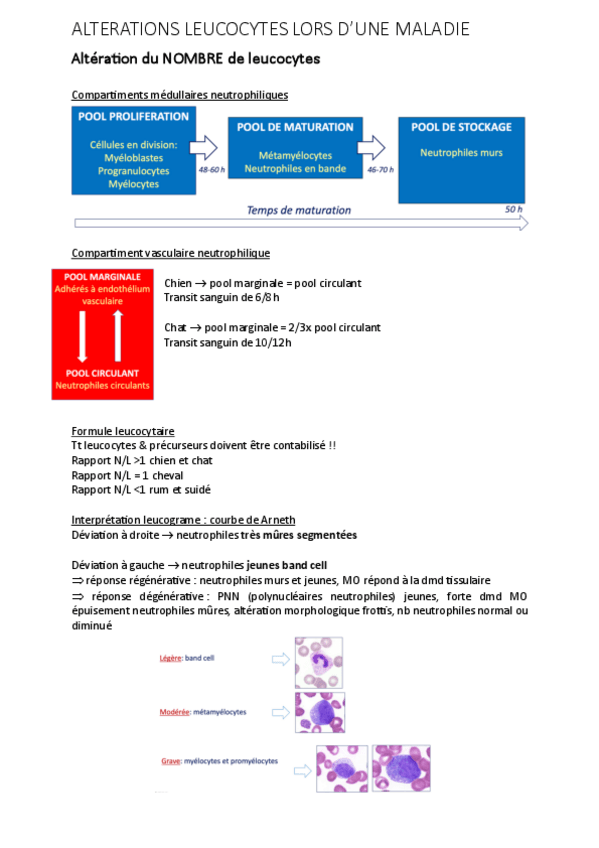 ALTERATIONS LEUCOCYTES LORS D'UNE MALADIE

Altération du NOMBRE de leucocytes

Compartiments médullaires neutrophiliques

POOL PROLIFERATION
Céllules en division:
Myéloblastes
Progranulocytes
Myélocytes

48-60 h

POOL DE MATURATION
Métamyélocytes
Neutrophiles en bande

46-70 h

POOL DE STOCKAGE
Neutrophiles murs

Temps de maturation

50 h

Compartiment vasculaire neutrophilique

POOL MARGINALE
Adhérés à endothélium vasculaire

POOL CIRCULANT
Neutrophiles circulants

Chien → pool marginale = pool circulant
Transit sanguin de 6/8 h

Chat → pool marginale = 2/3x pool circulant
Transit sanguin de 10/12h

Formule leucocytaire
Tt leucocytes & précurseurs doivent être contabilisé !!
Rapport N/L >1 chien et chat
Rapport N/L = 1 cheval
Rapport N/L <1 rum et suidé

Interprétation leucograme : courbe de Arneth
Déviation à droite → neutrophiles très mûres segmentées

Déviation à gauche → neutrophiles jeunes band cell
⇒ réponse régénérative : neutrophiles murs et jeunes, MO répond à la dmd tissulaire
⇒ réponse dégénérative : PNN (polynucléaires neutrophiles) jeunes, forte dmd MO épuisement neutrophiles mûres, altération morphologique frottis, nb neutrophiles normal ou diminué

Légère: band cell

Modérée: métamyélocytes

Grave: myélocytes et promyélocytes